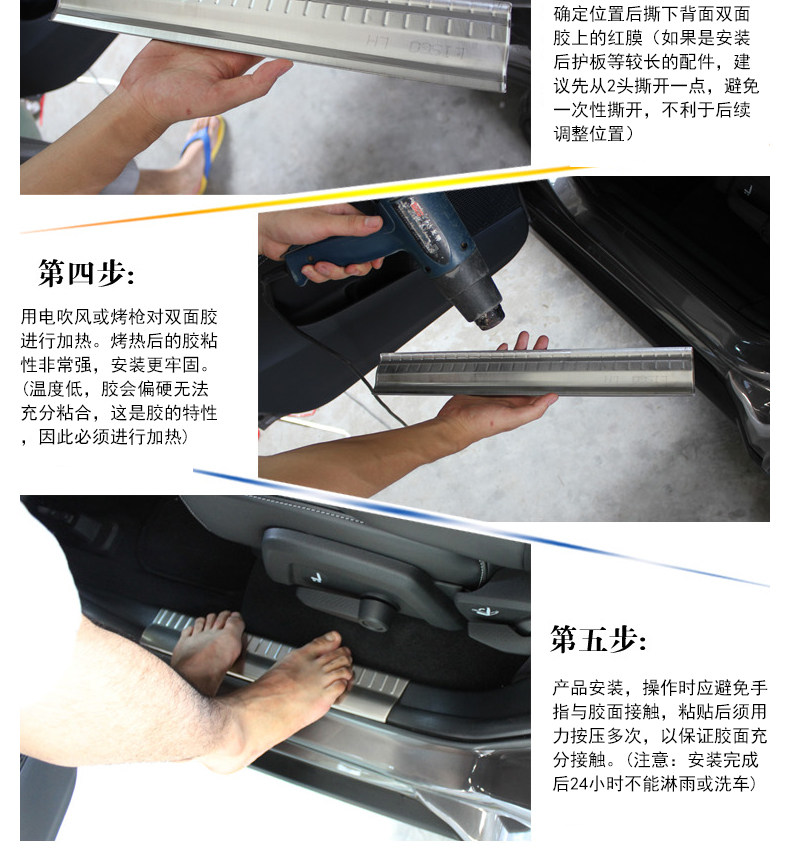 确定位置后撕下背面双面胶上的红膜（如果是安装后护板等较长的配件，建议先从2头撕开一点，避免一次性撕开，不利于后续调整位置）

第四步:

用电吹风或烤枪对双面胶进行加热。烤热后的胶粘性非常强，安装更牢固。(温度低，胶会偏硬无法充分粘合，这是胶的特性，因此必须进行加热)

第五步:

产品安装，操作时应避免手指与胶面接触，粘贴后须用力按压多次，以保证胶面充分接触。(注意：安装完成后24小时不能淋雨或洗车)