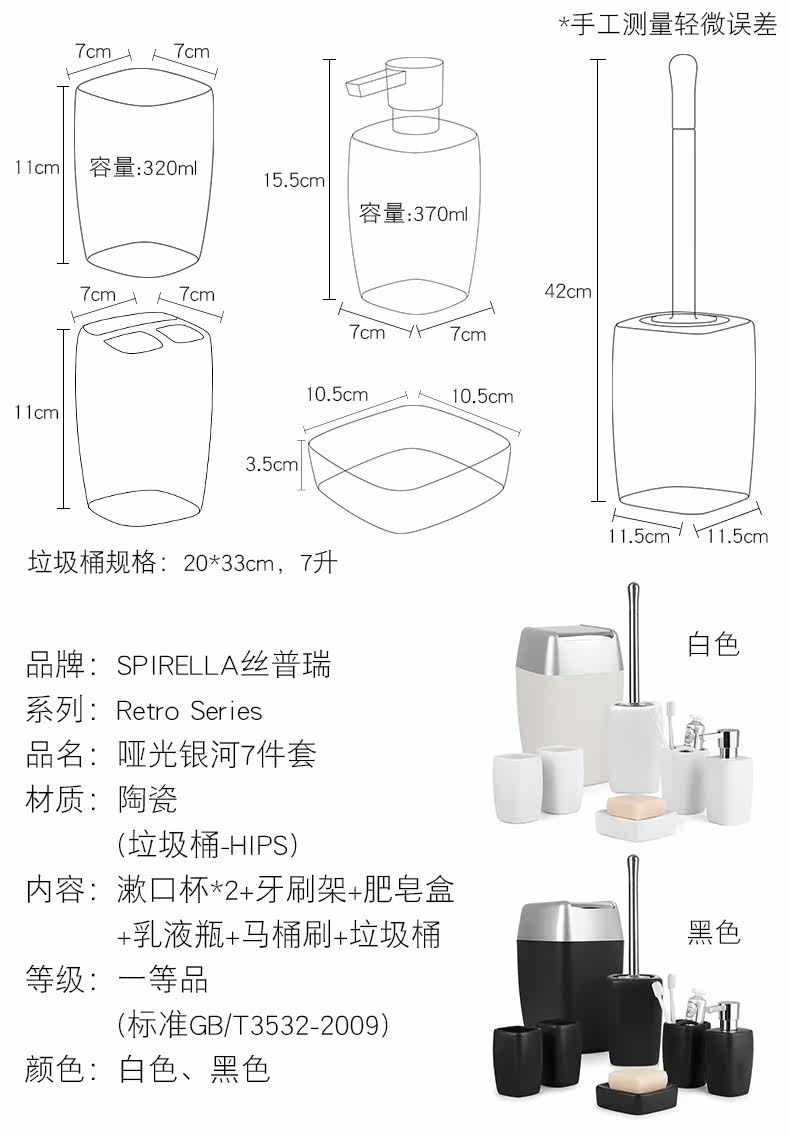 *手工测量轻微误差

7cm 7cm
11cm 容量:320ml

15.5cm 容量:370ml
7cm 7cm

42cm

7cm 7cm
11cm

10.5cm 10.5cm
3.5cm

11.5cm 11.5cm

垃圾桶规格：20*33cm，7升

品牌：SPIRELLA丝普瑞
系列：Retro Series
品名：哑光银河7件套
材质：陶瓷
(垃圾桶-HIPS)
内容：漱口杯*2+牙刷架+肥皂盒+乳液瓶+马桶刷+垃圾桶
等级：一等品
(标准GB/T3532-2009)
颜色：白色、黑色

白色

黑色