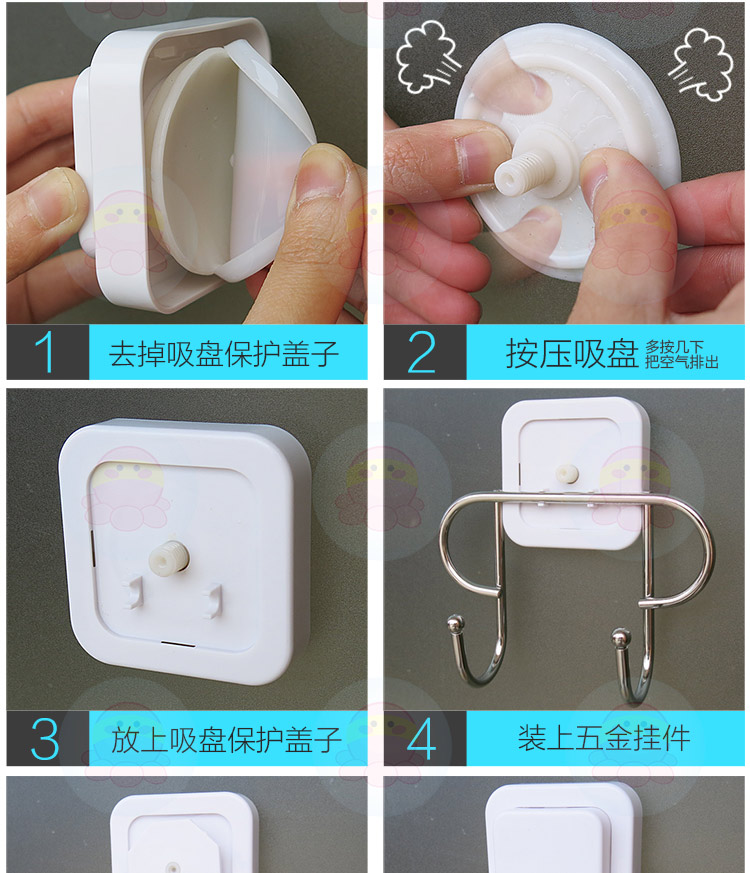 1 去掉吸盘保护盖子

2 按压吸盘 多按几下 把空气排出

3 放上吸盘保护盖子

4 装上五金挂件