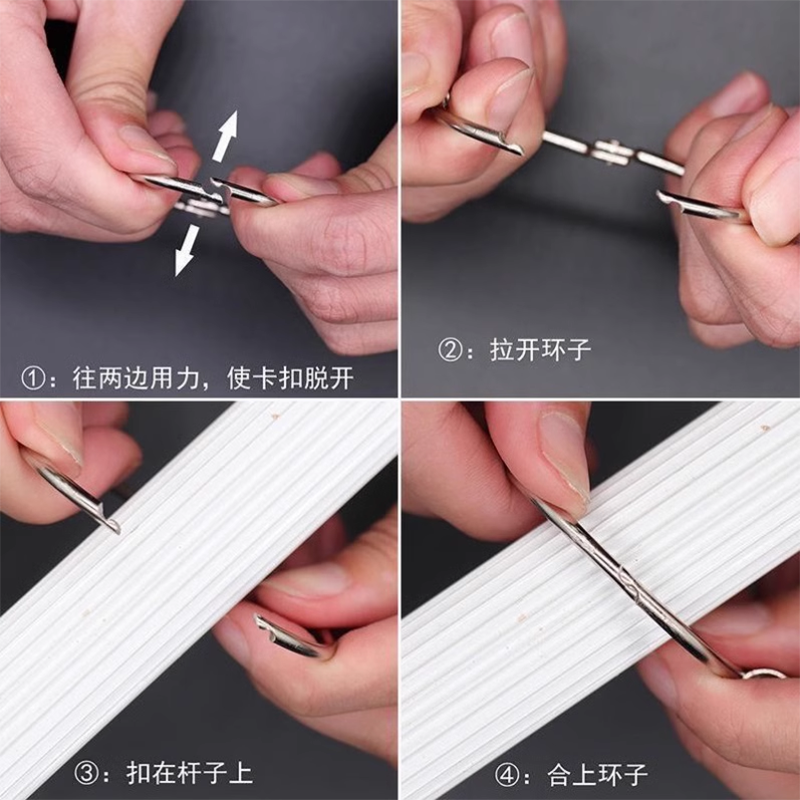 ①：往两边用力，使卡扣脱开

②：拉开环子

③：扣在杆子上

④：合上环子