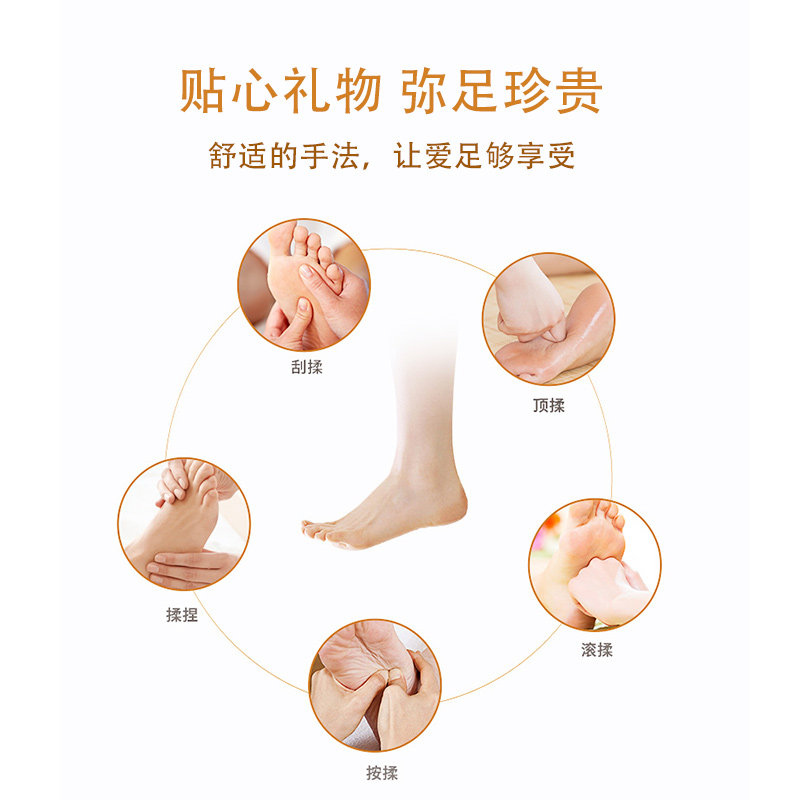 贴心礼物 弥足珍贵

舒适的手法，让爱足够享受

刮揉

顶揉

揉捏

滚揉

按揉