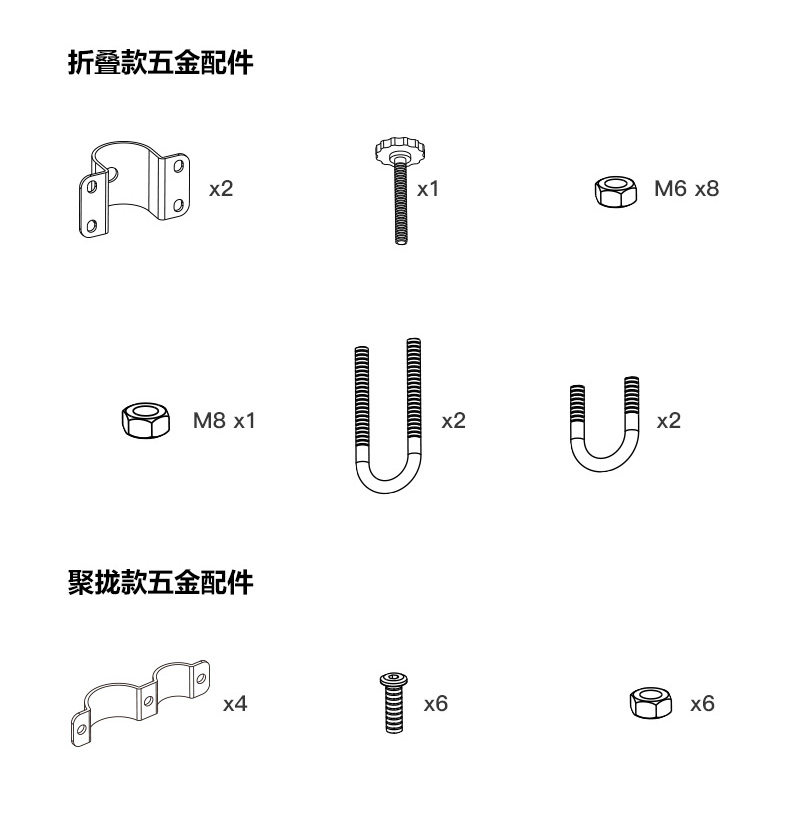 折叠款五金配件

x2

x1

M6 x8

M8 x1

x2

x2

聚拢款五金配件

x4

x6

x6