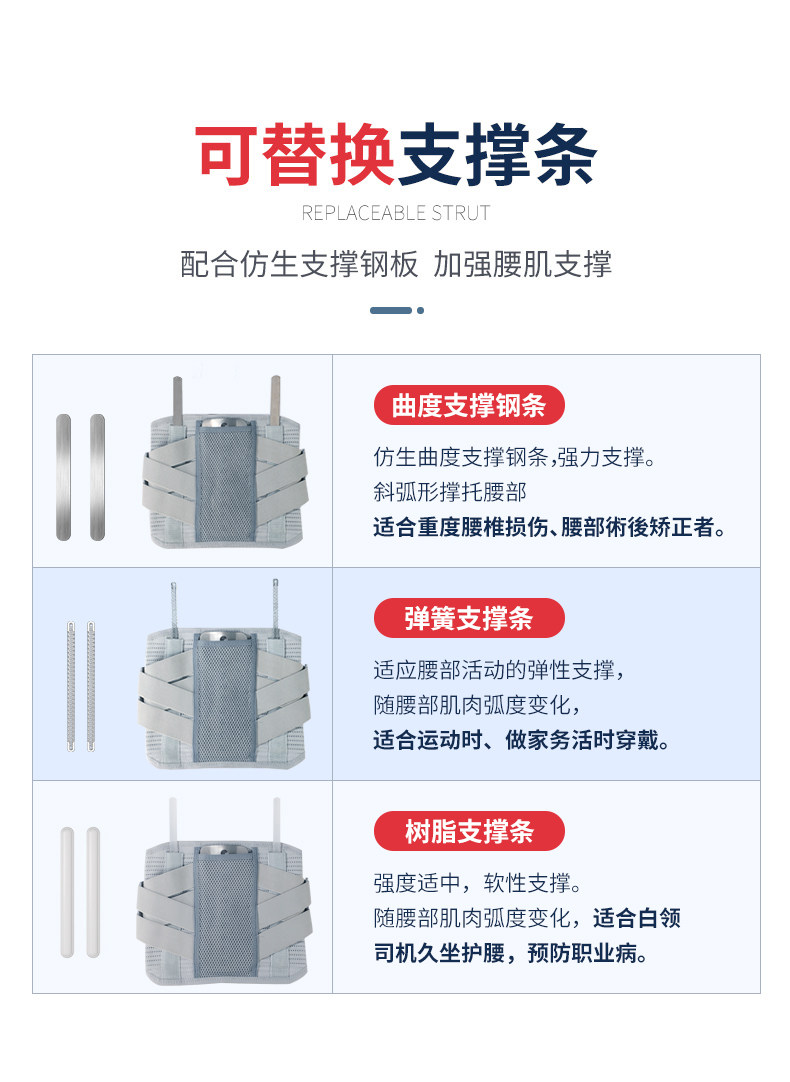 可替换支撑条

REPLACEABLE STRUT

配合仿生支撑钢板 加强腰肌支撑

曲度支撑钢条

仿生曲度支撑钢条,强力支撑。
斜弧形撑托腰部
适合重度腰椎损伤、腰部術後矫正者。

弹簧支撑条

适应腰部活动的弹性支撑,
随腰部肌肉弧度变化,
适合运动时、做家务活时穿戴。

树脂支撑条

强度适中,软性支撑。
随腰部肌肉弧度变化,适合白领司机久坐护腰,预防职业病。