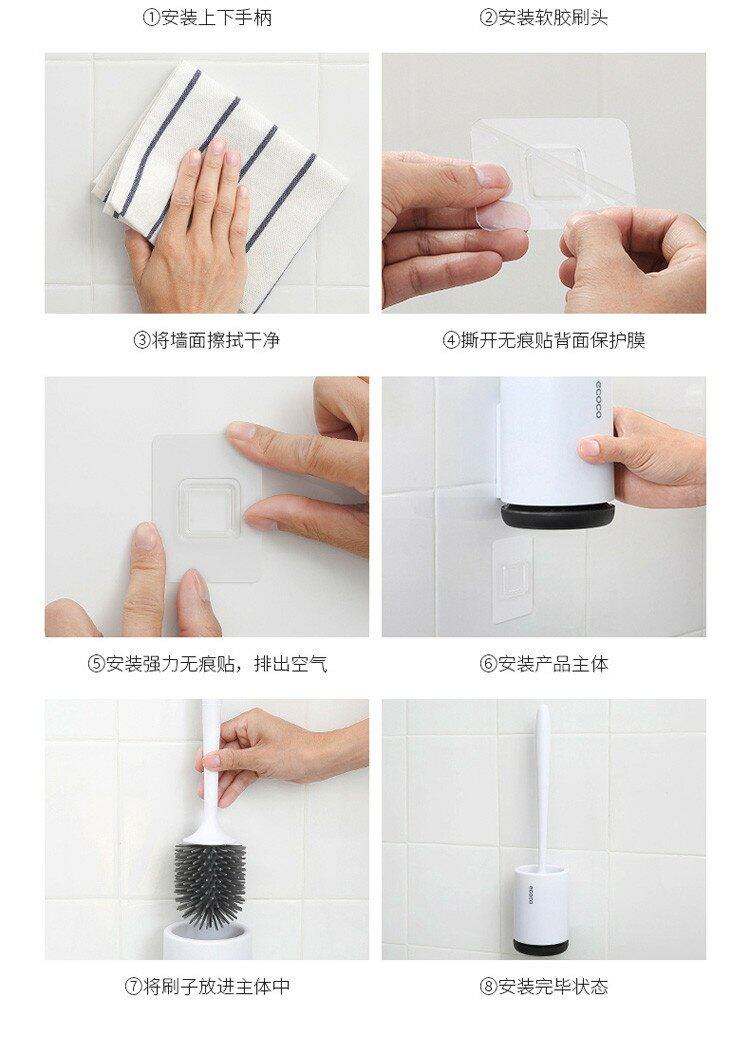 ①安装上下手柄

②安装软胶刷头

③将墙面擦拭干净

④撕开无痕贴背面保护膜

ecoco

⑤安装强力无痕贴，排出空气

⑥安装产品主体

ecoco

⑦将刷子放进主体中

⑧安装完毕状态