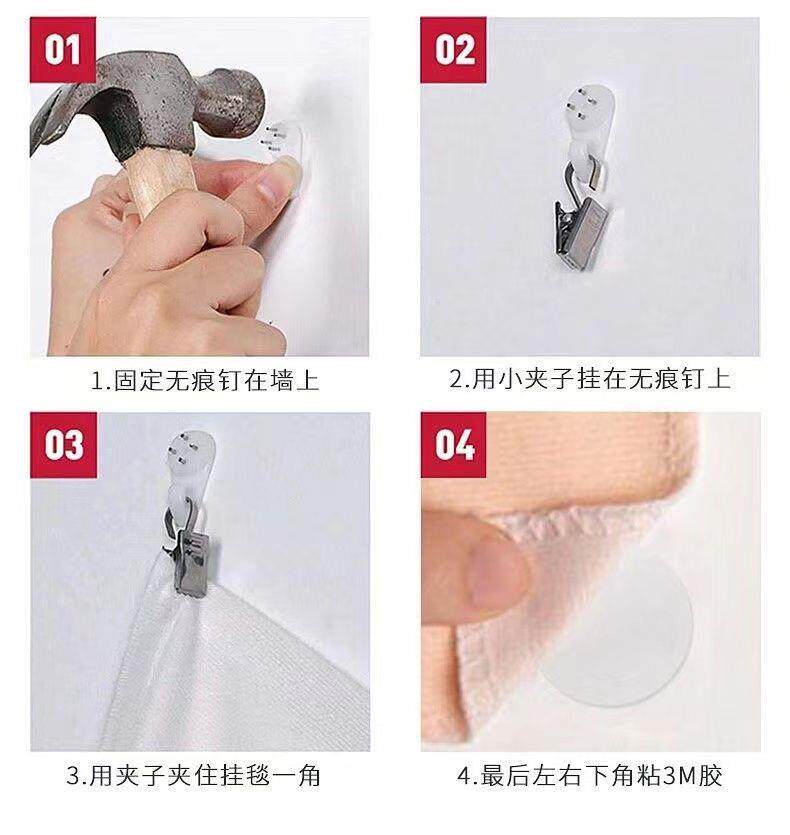 01

1.固定无痕钉在墙上

02

2.用小夹子挂在无痕钉上

03

3.用夹子夹住挂毯一角

04

4.最后左右下角粘3M胶