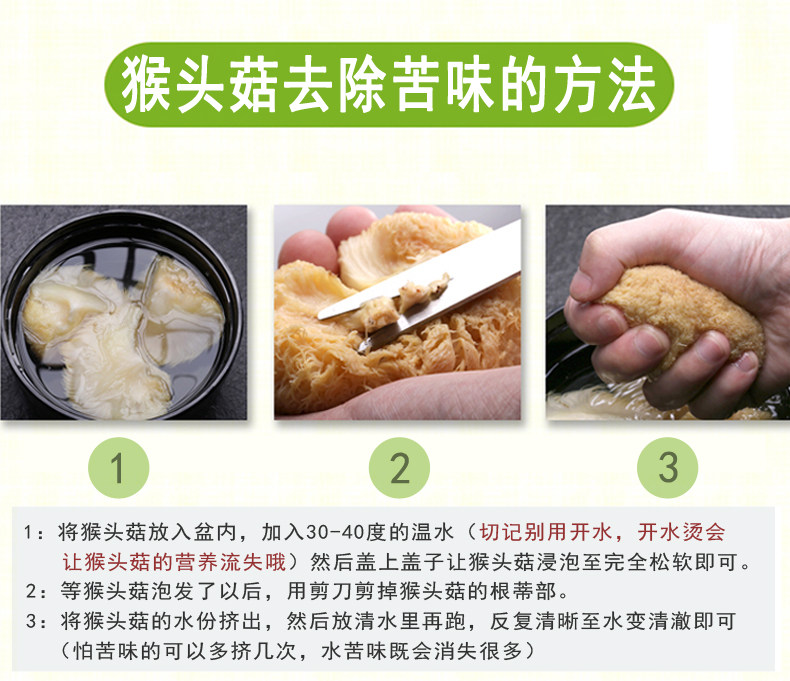 猴头菇去除苦味的方法

1

2

3

1：将猴头菇放入盆内，加入30-40度的温水（切记别用开水，开水烫会让猴头菇的营养流失哦）然后盖上盖子让猴头菇浸泡至完全松软即可。
2：等猴头菇泡发了以后，用剪刀剪掉猴头菇的根蒂部。
3：将猴头菇的水份挤出，然后放清水里再跑，反复清晰至水变清澈即可（怕苦味的可以多挤几次，水苦味既会消失很多）