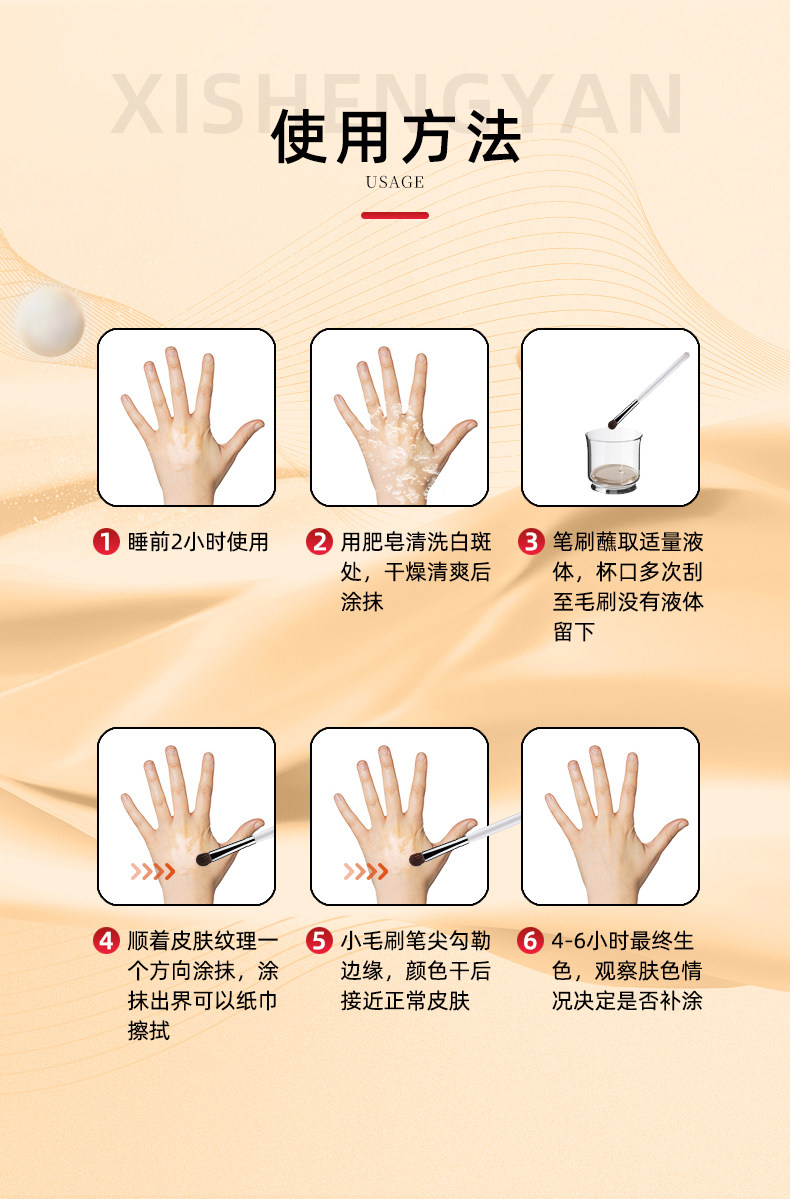 XISHENGYAN
使用方法
USAGE

1 睡前2小时使用

2 用肥皂清洗白斑处，干燥清爽后涂抹

3 笔刷蘸取适量液体，杯口多次刮至毛刷没有液体留下

4 顺着皮肤纹理一个方向涂抹，涂抹出界可以纸巾擦拭

5 小毛刷笔尖勾勒边缘，颜色干后接近正常皮肤

6 4-6小时最终生色，观察肤色情况决定是否补涂