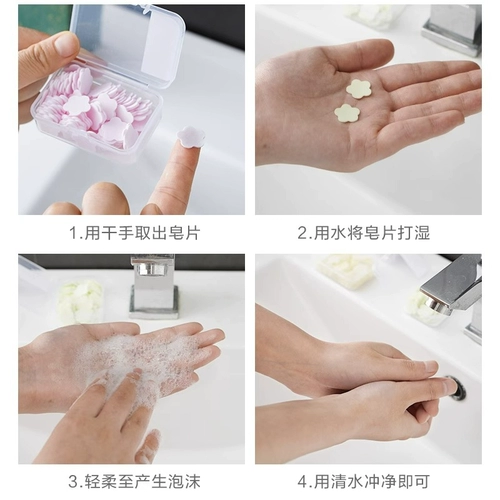 1.用干手取出皂片

2.用水将皂片打湿

3.轻柔至产生泡沫

4.用清水冲净即可