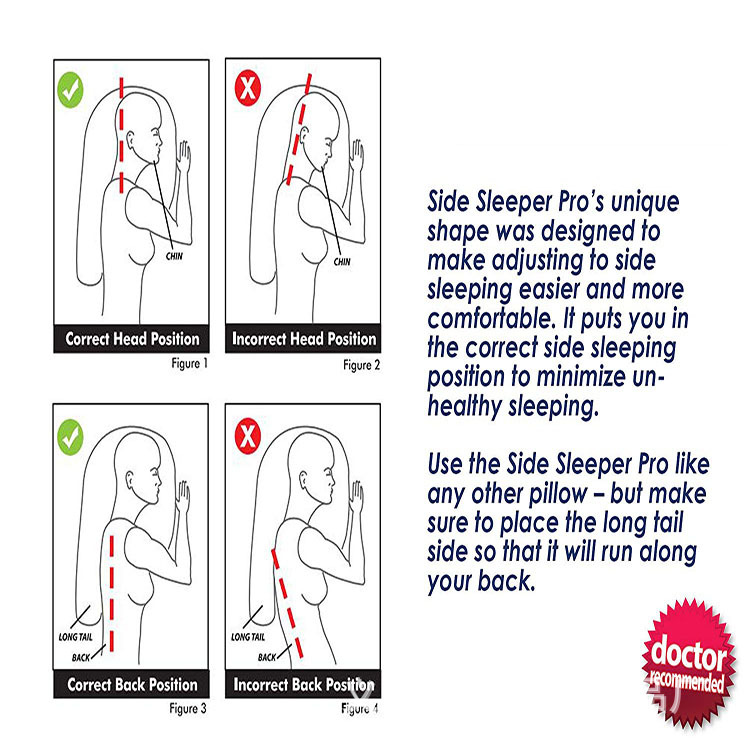 CHIN

Correct Head Position

Figure 1

CHIN

Incorrect Head Position

Figure 2

LONG TAIL

BACK

Correct Back Position

Figure 3

LONG TAIL

BACK

Incorrect Back Position

Figure 4

Side Sleeper Pro's unique shape was designed to make adjusting to side sleeping easier and more comfortable. It puts you in the correct side sleeping position to minimize unhealthy sleeping.

Use the Side Sleeper Pro like any other pillow – but make sure to place the long tail side so that it will run along your back.

doctor recommended