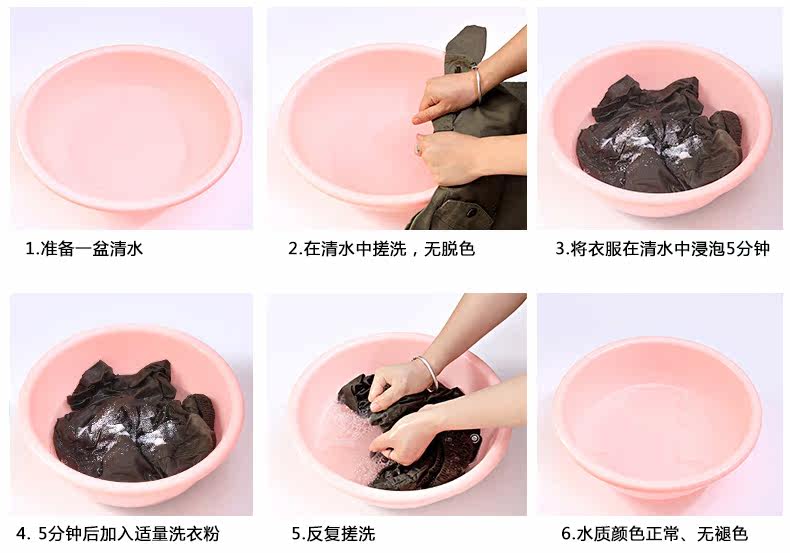 1.准备一盆清水

2.在清水中搓洗，无脱色

3.将衣服在清水中浸泡5分钟

4. 5分钟后加入适量洗衣粉

5.反复搓洗

6.水质颜色正常、无褪色