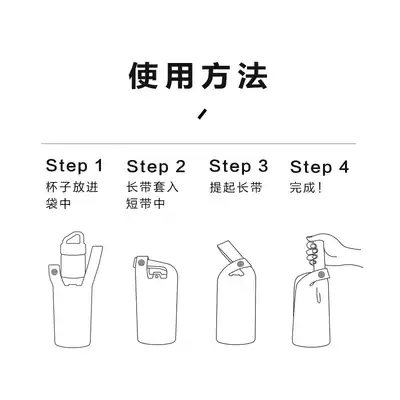 使用方法

Step 1
杯子放进袋中

Step 2
长带套入短带中

Step 3
提起长带

Step 4
完成!