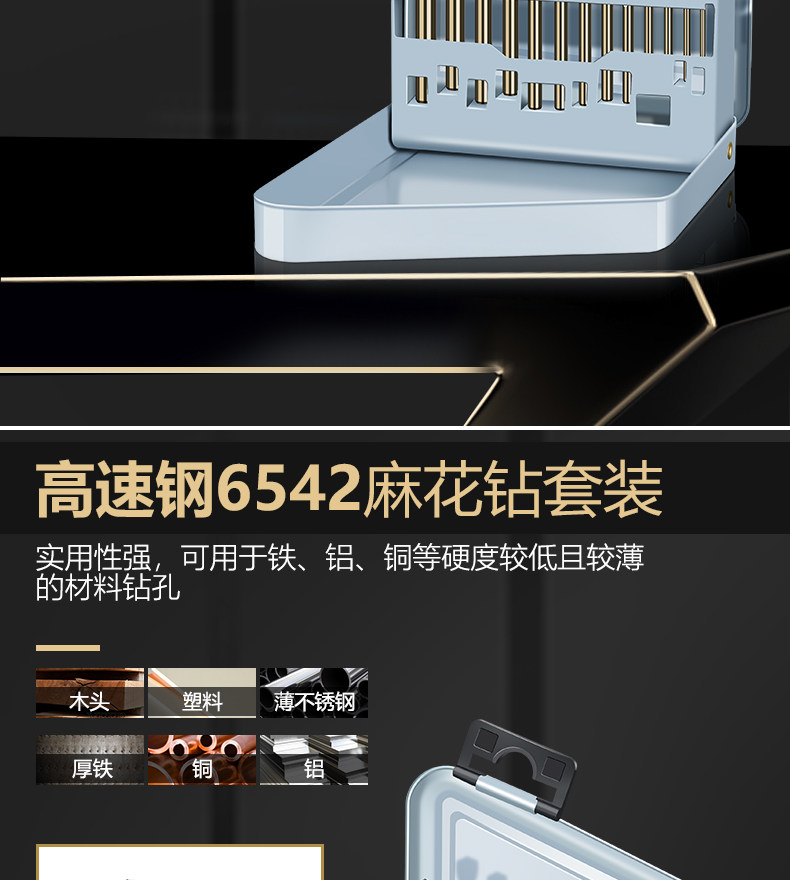 高速钢6542麻花钻套装

实用性强，可用于铁、铝、铜等硬度较低且较薄的材料钻孔

木头
塑料
薄不锈钢
厚铁
铜
铝