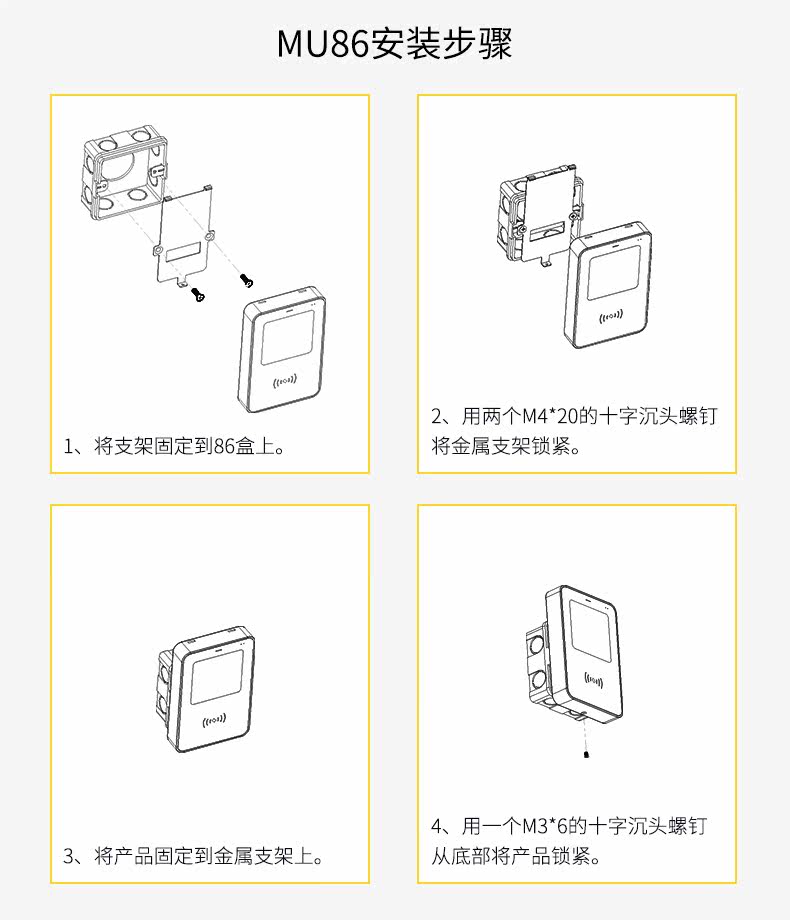 MU86安装步骤

1、将支架固定到86盒上。

2、用两个M4*20的十字沉头螺钉将金属支架锁紧。

3、将产品固定到金属支架上。

4、用一个M3*6的十字沉头螺钉从底部将产品锁紧。