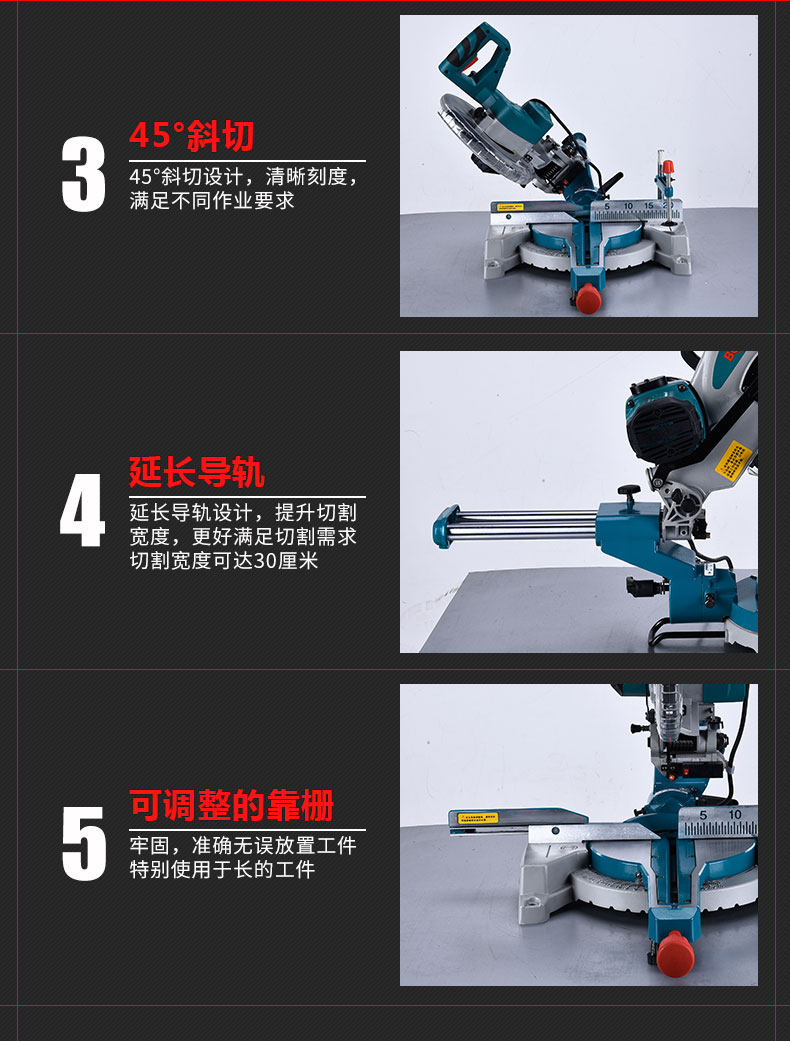 3

45°斜切

45°斜切设计，清晰刻度，满足不同作业要求

4

延长导轨

延长导轨设计，提升切割宽度，更好满足切割需求切割宽度可达30厘米

5

可调整的靠栅

牢固，准确无误放置工件特别使用于长的工件