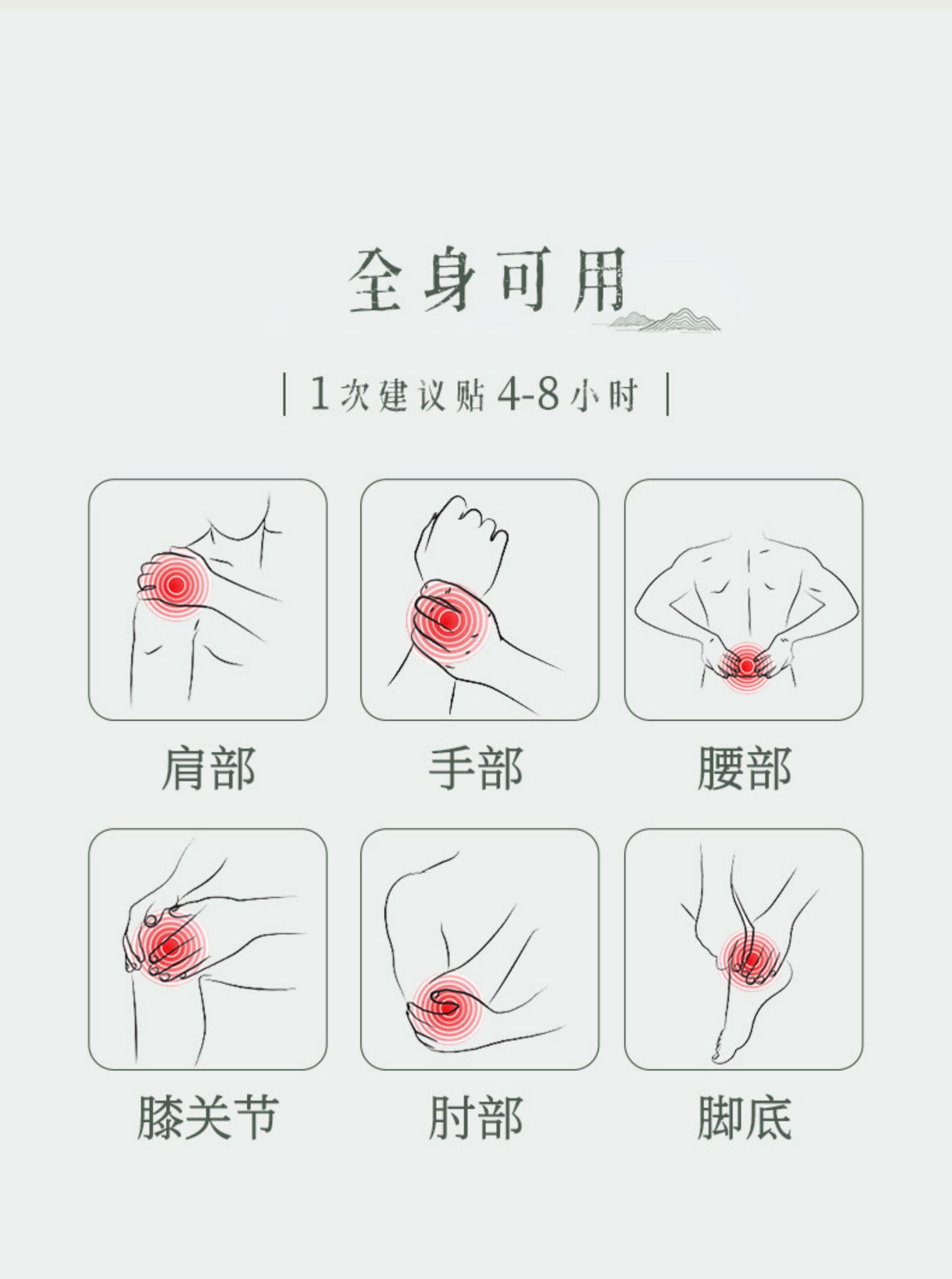 全身可用

| 1次建议贴4-8小时 |

肩部

手部

腰部

膝关节

肘部

脚底