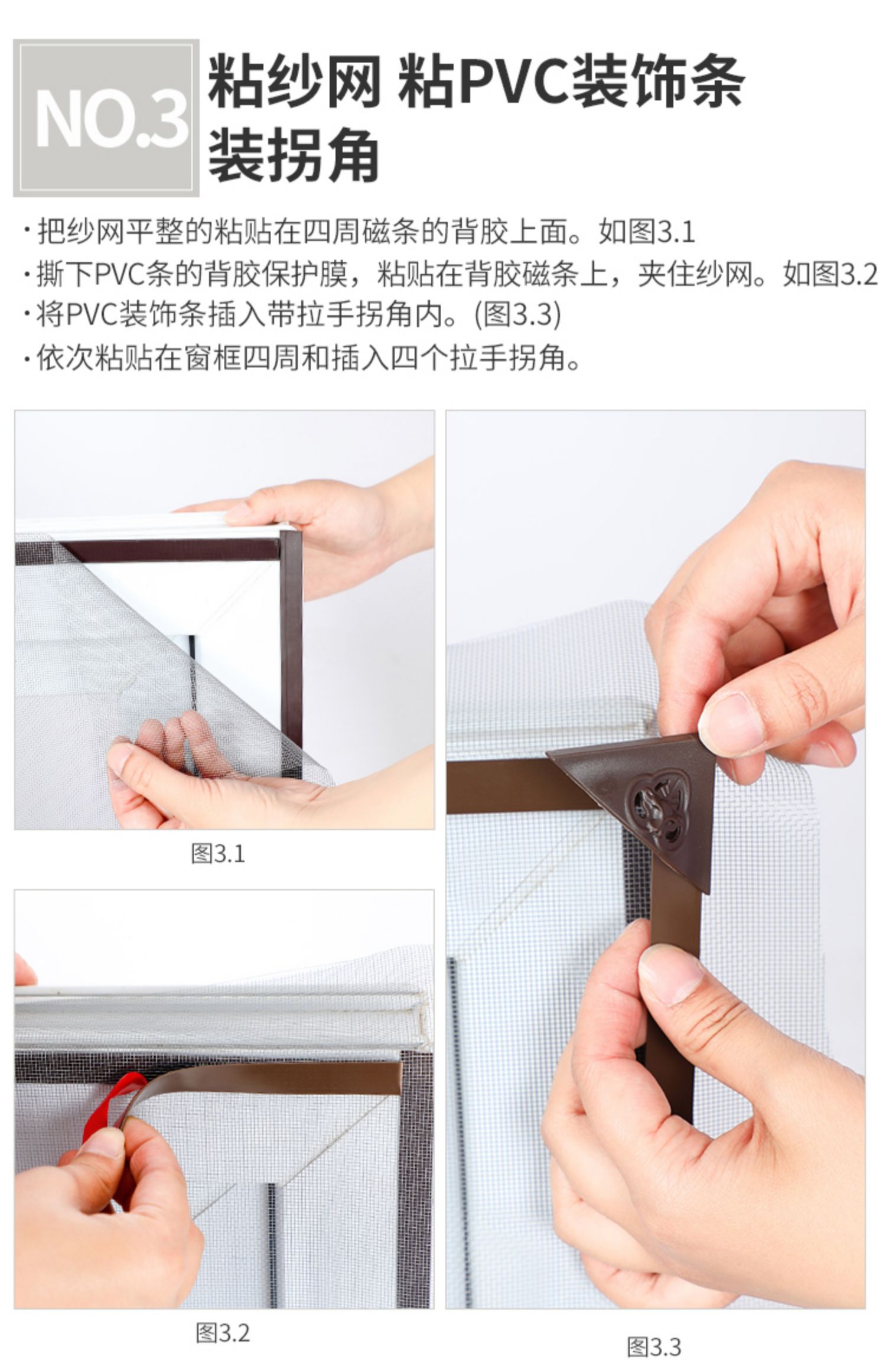 NO.3

粘纱网 粘PVC装饰条 装拐角

· 把纱网平整的粘贴在四周磁条的背胶上面。如图3.1
· 撕下PVC条的背胶保护膜，粘贴在背胶磁条上，夹住纱网。如图3.2
· 将PVC装饰条插入带拉手拐角内。(图3.3)
· 依次粘贴在窗框四周和插入四个拉手拐角。

图3.1

图3.2

图3.3