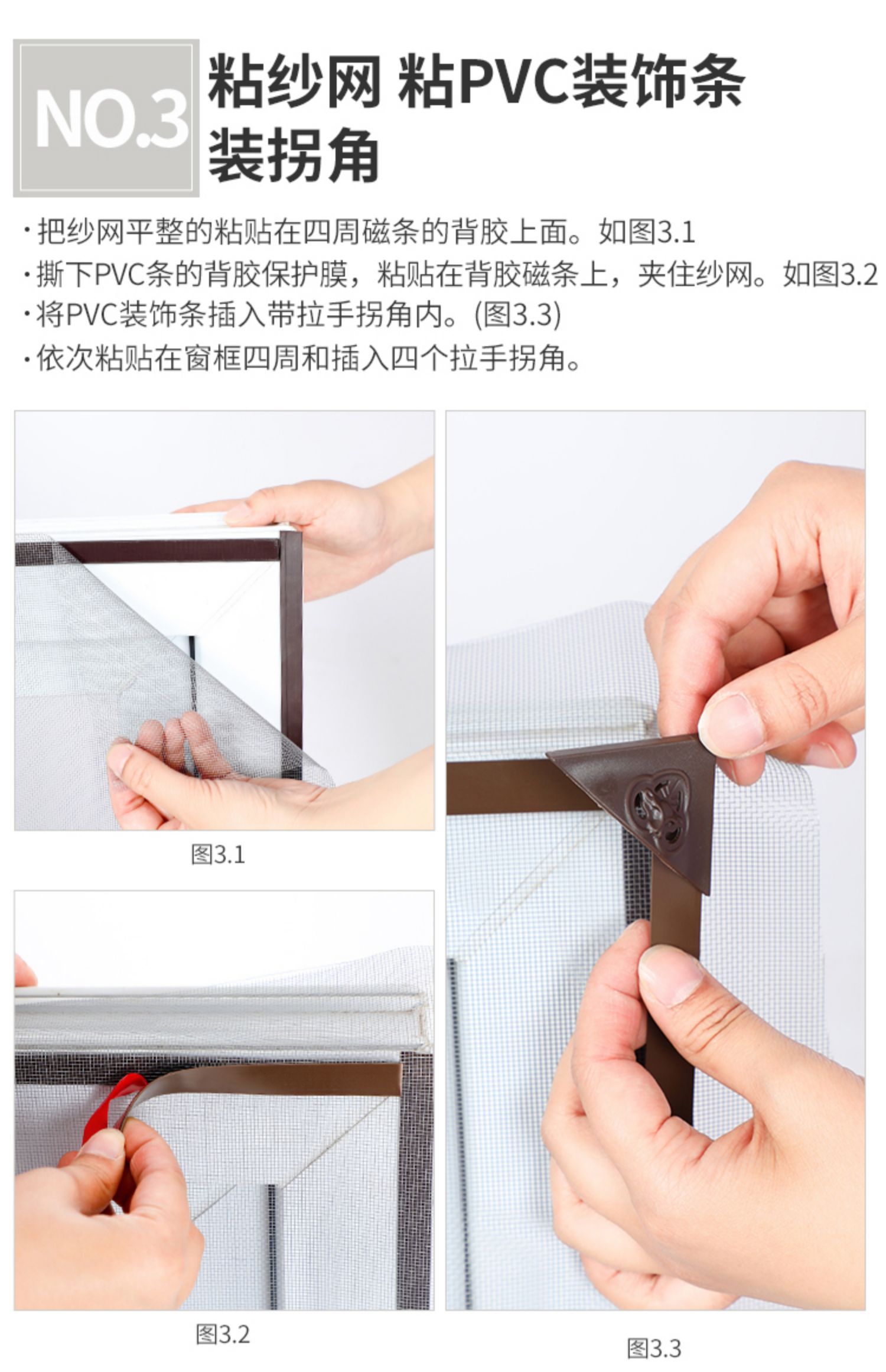 NO.3 粘纱网 粘PVC装饰条 装拐角

· 把纱网平整的粘贴在四周磁条的背胶上面。如图3.1
· 撕下PVC条的背胶保护膜，粘贴在背胶磁条上，夹住纱网。如图3.2
· 将PVC装饰条插入带拉手拐角内。(图3.3)
· 依次粘贴在窗框四周和插入四个拉手拐角。

图3.1

图3.2

图3.3