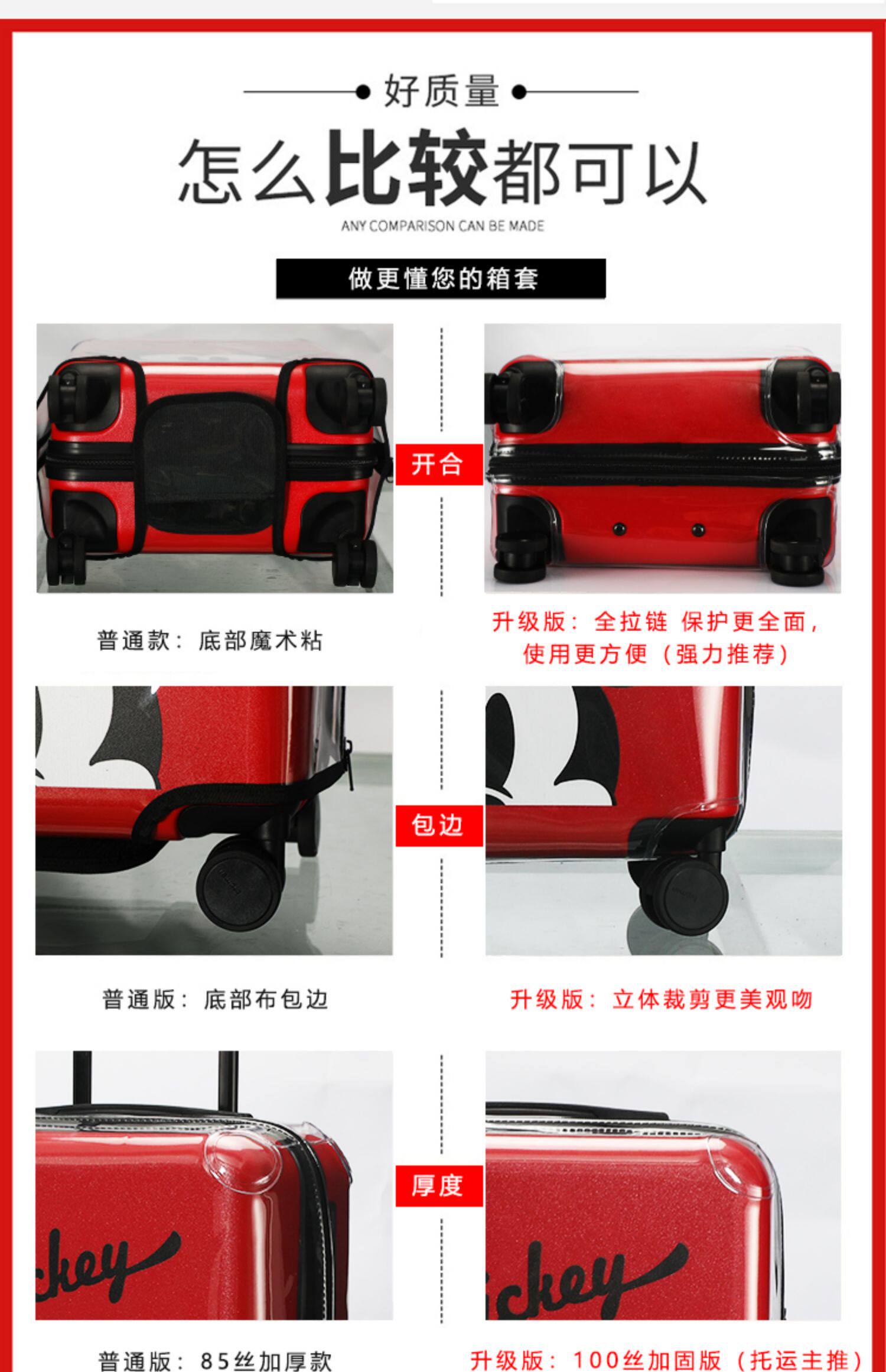 好质量

怎么比较都可以

ANY COMPARISON CAN BE MADE

做更懂您的箱套

开合

普通款：底部魔术粘

升级版：全拉链 保护更全面，使用更方便（强力推荐）

包边

普通版：底部布包边

升级版：立体裁剪更美观吻

厚度

ckey

ckey

普通版：85丝加厚款

升级版：100丝加固版（托运主推）