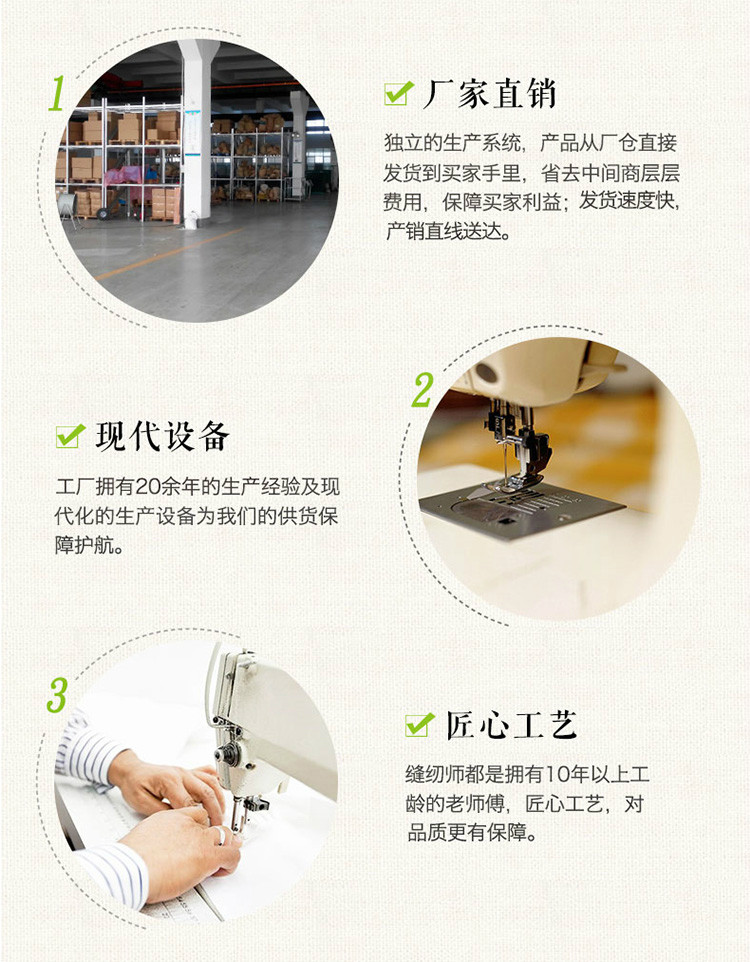 1

厂家直销

独立的生产系统，产品从厂仓直接发货到买家手里，省去中间商层层费用，保障买家利益；发货速度快，产销直线送达。

2

现代设备

工厂拥有20余年的生产经验及现代化的生产设备为我们的供货保障护航。

3

匠心工艺

缝纫师都是拥有10年以上工龄的老师傅，匠心工艺，对品质更有保障。