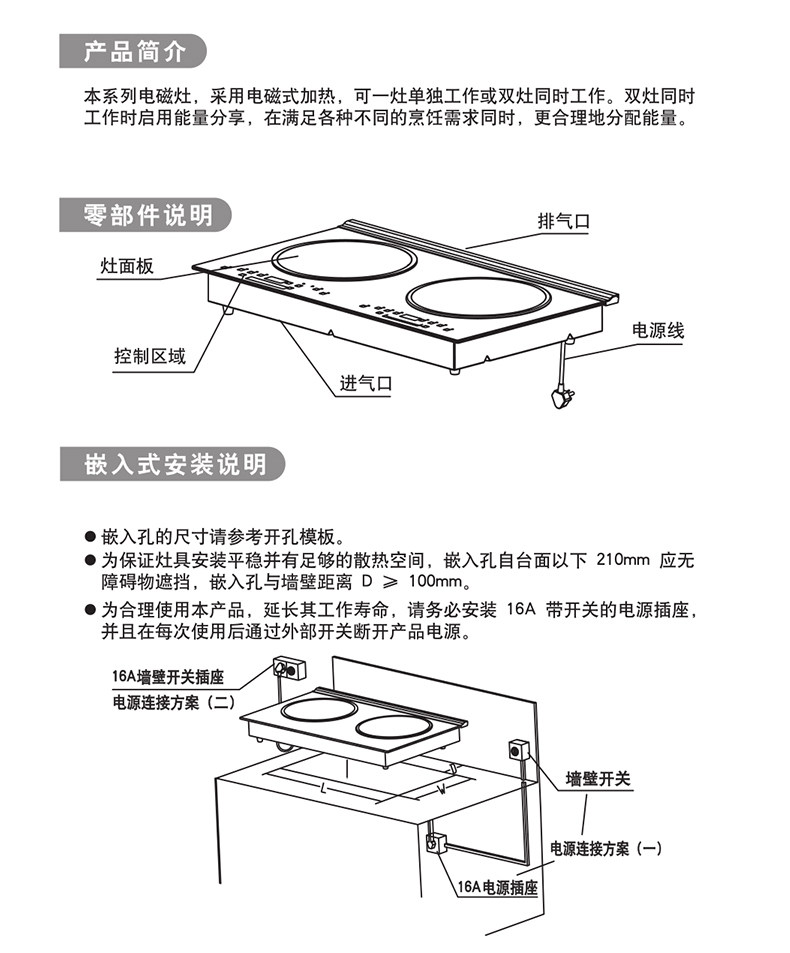 产品简介

本系列电磁灶，采用电磁式加热，可一灶单独工作或双灶同时工作。双灶同时工作时启用能量分享，在满足各种不同的烹饪需求同时，更合理地分配能量。

零部件说明

排气口
灶面板
电源线
控制区域
进气口

嵌入式安装说明

● 嵌入孔的尺寸请参考开孔模板。
● 为保证灶具安装平稳并有足够的散热空间，嵌入孔自台面以下 210mm 应无障碍物遮挡，嵌入孔与墙壁距离 D ≥ 100mm。
● 为合理使用本产品，延长其工作寿命，请务必安装 16A 带开关的电源插座，并且在每次使用后通过外部开关断开产品电源。

16A墙壁开关插座
电源连接方案（二）
L
W
墙壁开关
电源连接方案（一）
16A电源插座