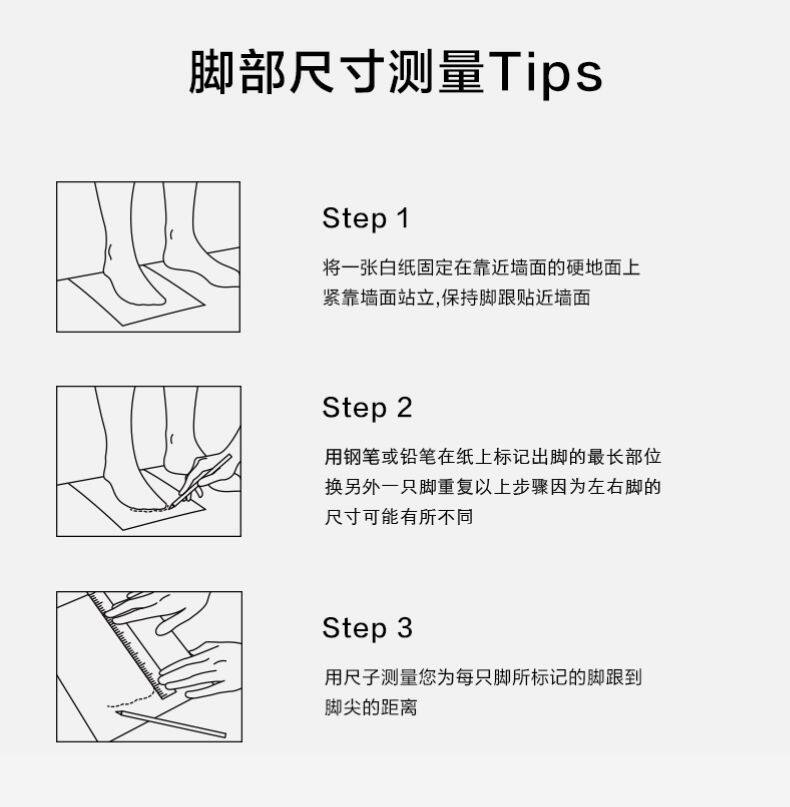 脚部尺寸测量Tips

Step 1

将一张白纸固定在靠近墙面的硬地面上
紧靠墙面站立,保持脚跟贴近墙面

Step 2

用钢笔或铅笔在纸上标记出脚的最长部位
换另外一只脚重复以上步骤因为左右脚的
尺寸可能有所不同

Step 3

用尺子测量您为每只脚所标记的脚跟到
脚尖的距离