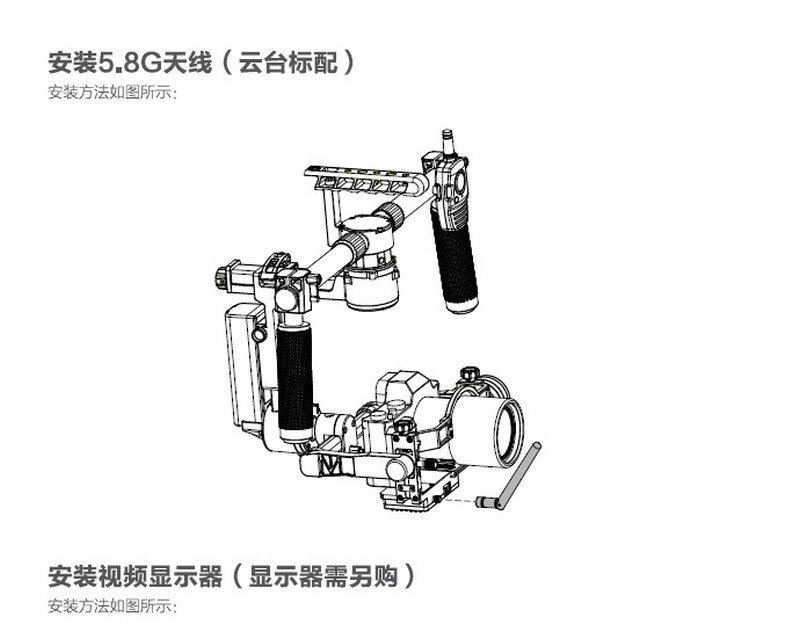 安装5.8G天线（云台标配）
安装方法如图所示:

安装视频显示器（显示器需另购）
安装方法如图所示: