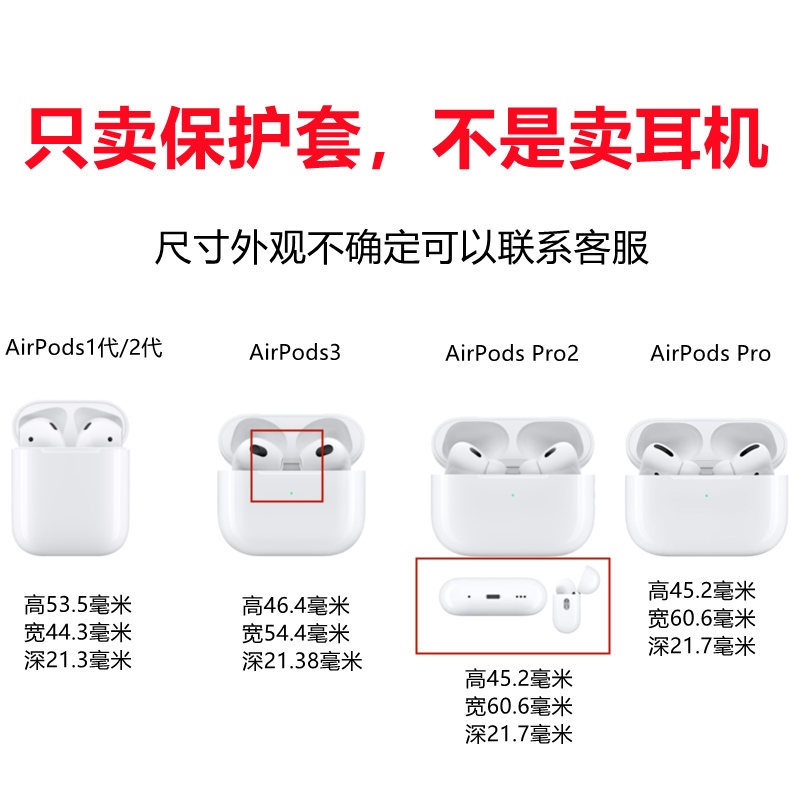 只卖保护套，不是卖耳机

尺寸外观不确定可以联系客服

AirPods1代/2代

高53.5毫米
宽44.3毫米
深21.3毫米

AirPods3

高46.4毫米
宽54.4毫米
深21.38毫米

AirPods Pro2

高45.2毫米
宽60.6毫米
深21.7毫米

AirPods Pro

高45.2毫米
宽60.6毫米
深21.7毫米