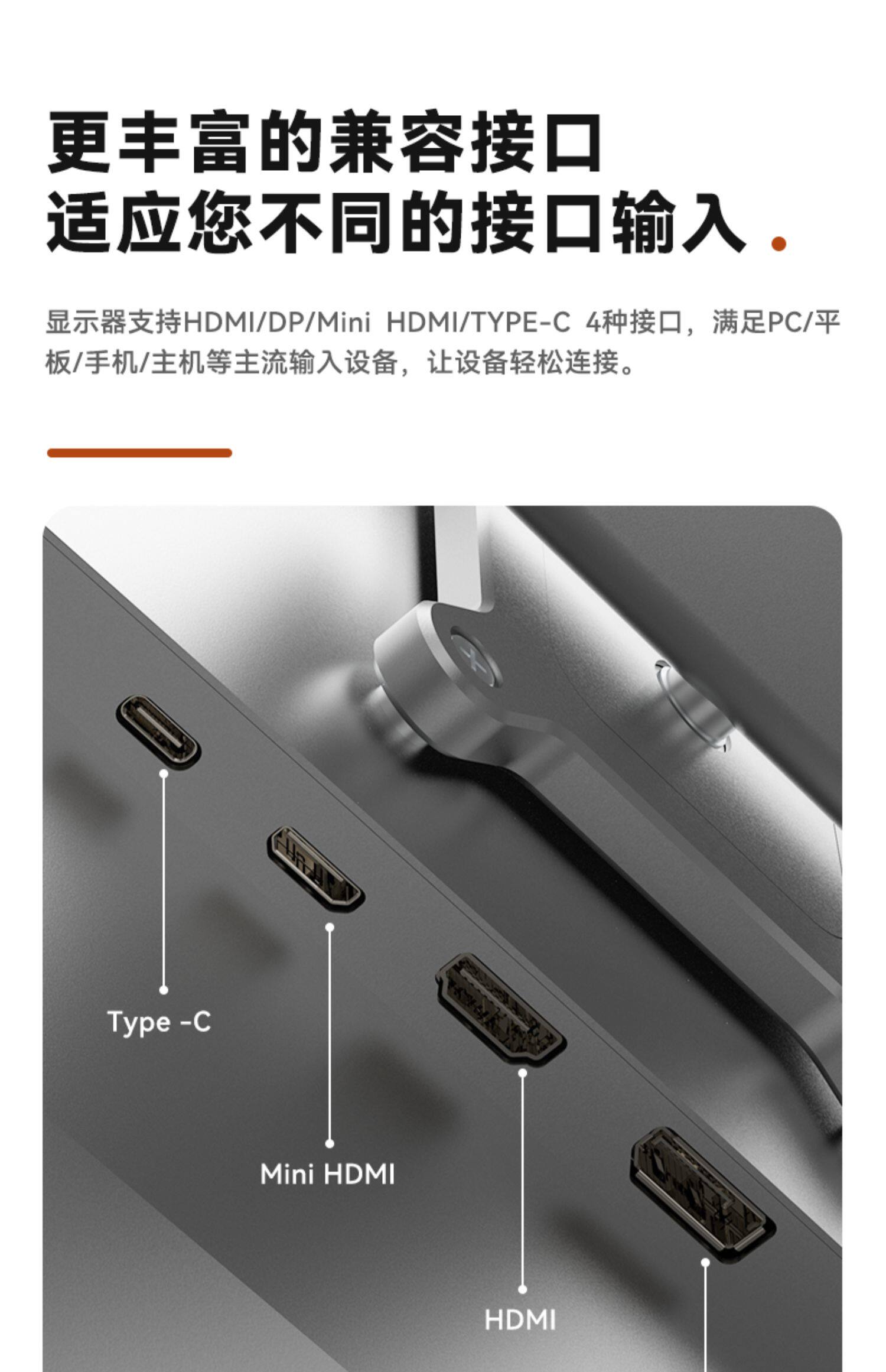 更丰富的兼容接口
适应您不同的接口输入.

显示器支持HDMI/DP/Mini HDMI/TYPE-C 4种接口，满足PC/平板/手机/主机等主流输入设备，让设备轻松连接。

Type -C

Mini HDMI

HDMI