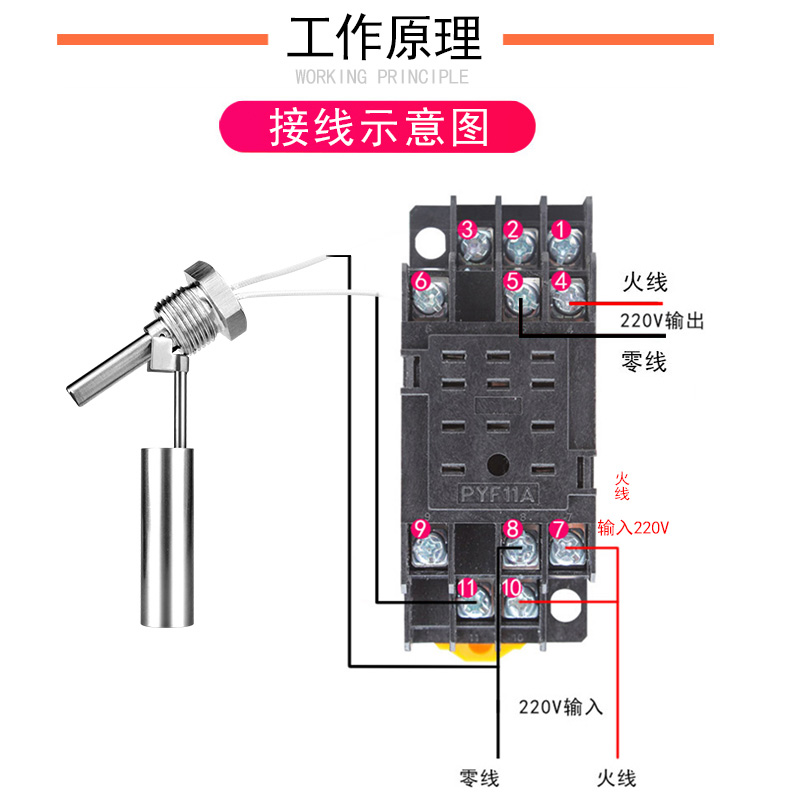 工作原理
WORKING PRINCIPLE

接线示意图

3 2 1
6 5 4
火线
220V输出
零线
PYF11A
火线
输入220V
9 8 7
11 10
220V输入
零线
火线