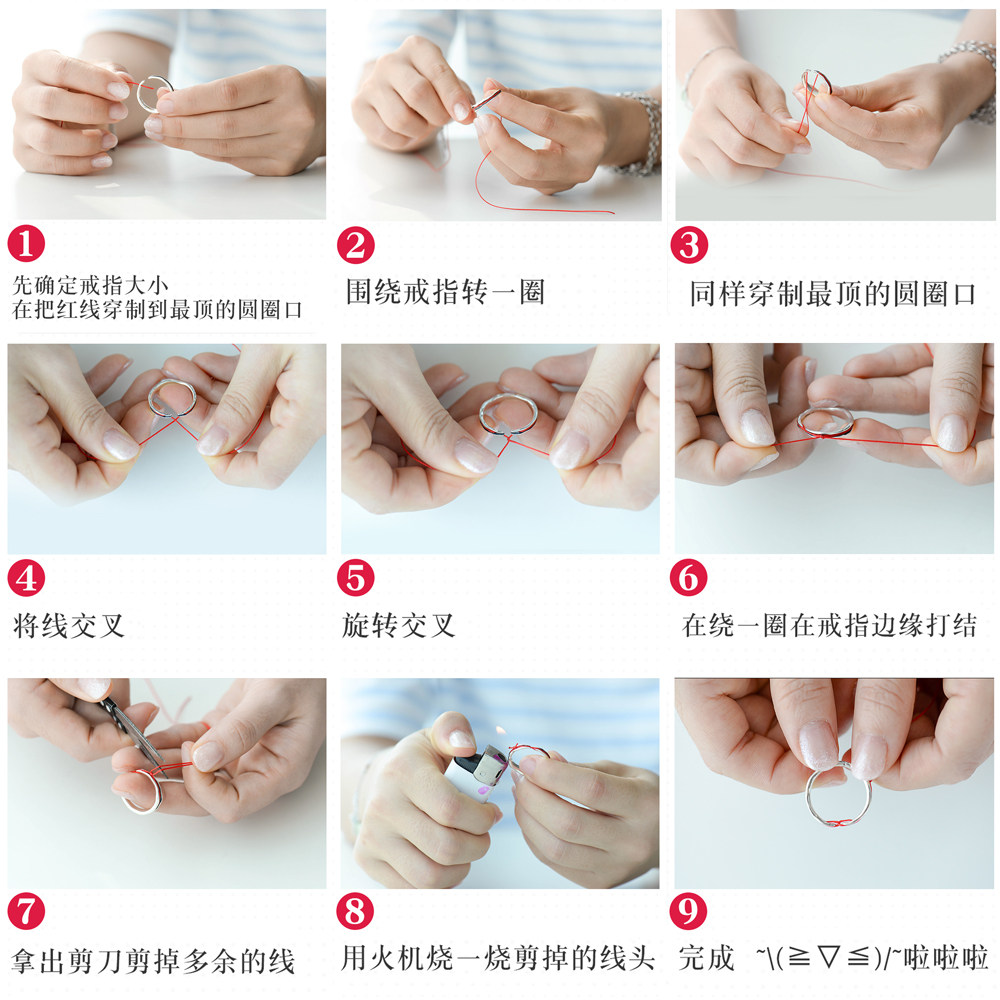 1
先确定戒指大小
在把红线穿制到最顶的圆圈口

2
围绕戒指转一圈

3
同样穿制最顶的圆圈口

4
将线交叉

5
旋转交叉

6
在绕一圈在戒指边缘打结

7
拿出剪刀剪掉多余的线

8
用火机烧一烧剪掉的线头

9
完成 ~\(≧▽≦)/~啦啦啦