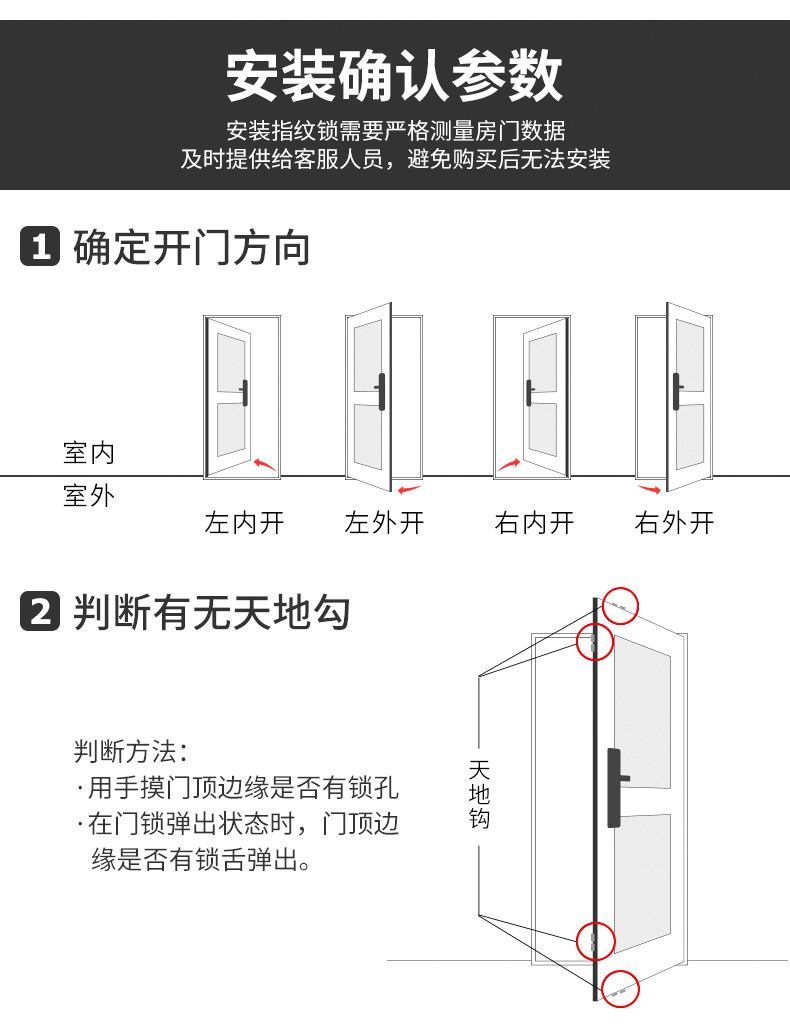 安装确认参数

安装指纹锁需要严格测量房门数据
及时提供给客服人员，避免购买后无法安装

1 确定开门方向

室内
室外

左内开 左外开 右内开 右外开

2 判断有无天地勾

判断方法：
·用手摸门顶边缘是否有锁孔
·在门锁弹出状态时，门顶边缘是否有锁舌弹出。

天地钩