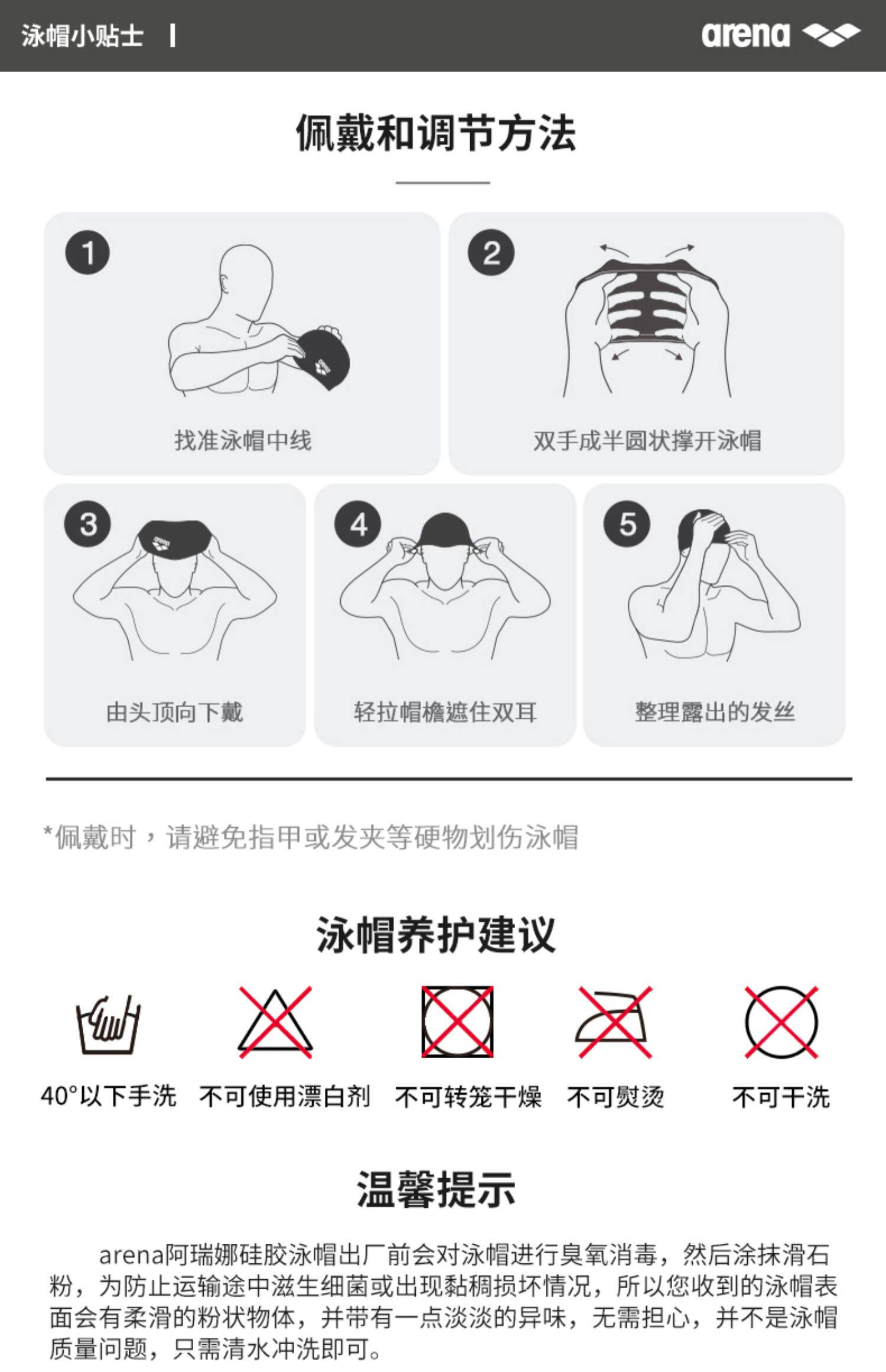 泳帽小贴士 |

arena

佩戴和调节方法

1
找准泳帽中线

2
双手成半圆状撑开泳帽

3
由头顶向下戴

4
轻拉帽檐遮住双耳

5
整理露出的发丝

*佩戴时，请避免指甲或发夹等硬物划伤泳帽

泳帽养护建议

40°以下手洗

不可使用漂白剂

不可转笼干燥

不可熨烫

不可干洗

温馨提示

arena阿瑞娜硅胶泳帽出厂前会对泳帽进行臭氧消毒，然后涂抹滑石粉，为防止运输途中滋生细菌或出现黏稠损坏情况，所以您收到的泳帽表面会有柔滑的粉状物体，并带有一点淡淡的异味，无需担心，并不是泳帽质量问题，只需清水冲洗即可。