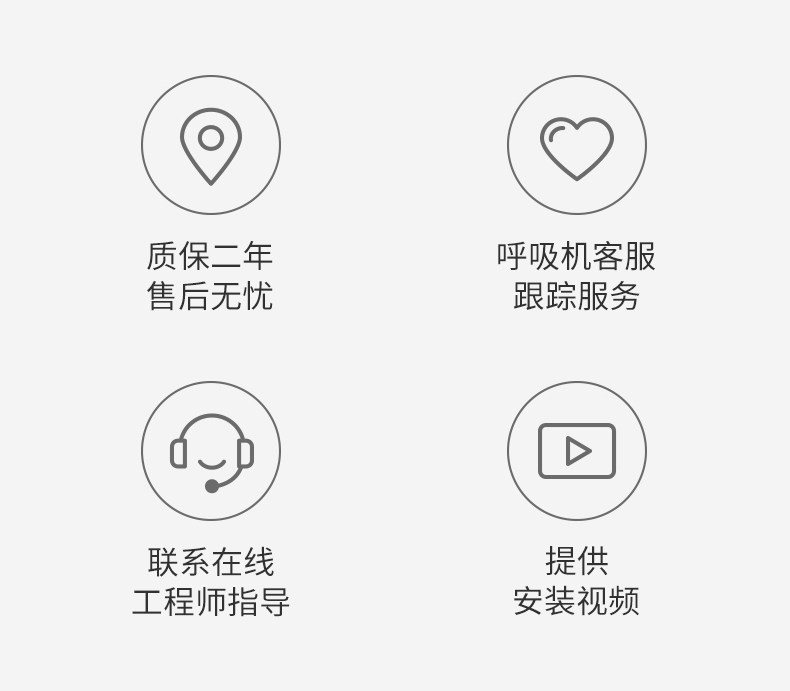 质保二年
售后无忧

呼吸机客服
跟踪服务

联系在线
工程师指导

提供
安装视频