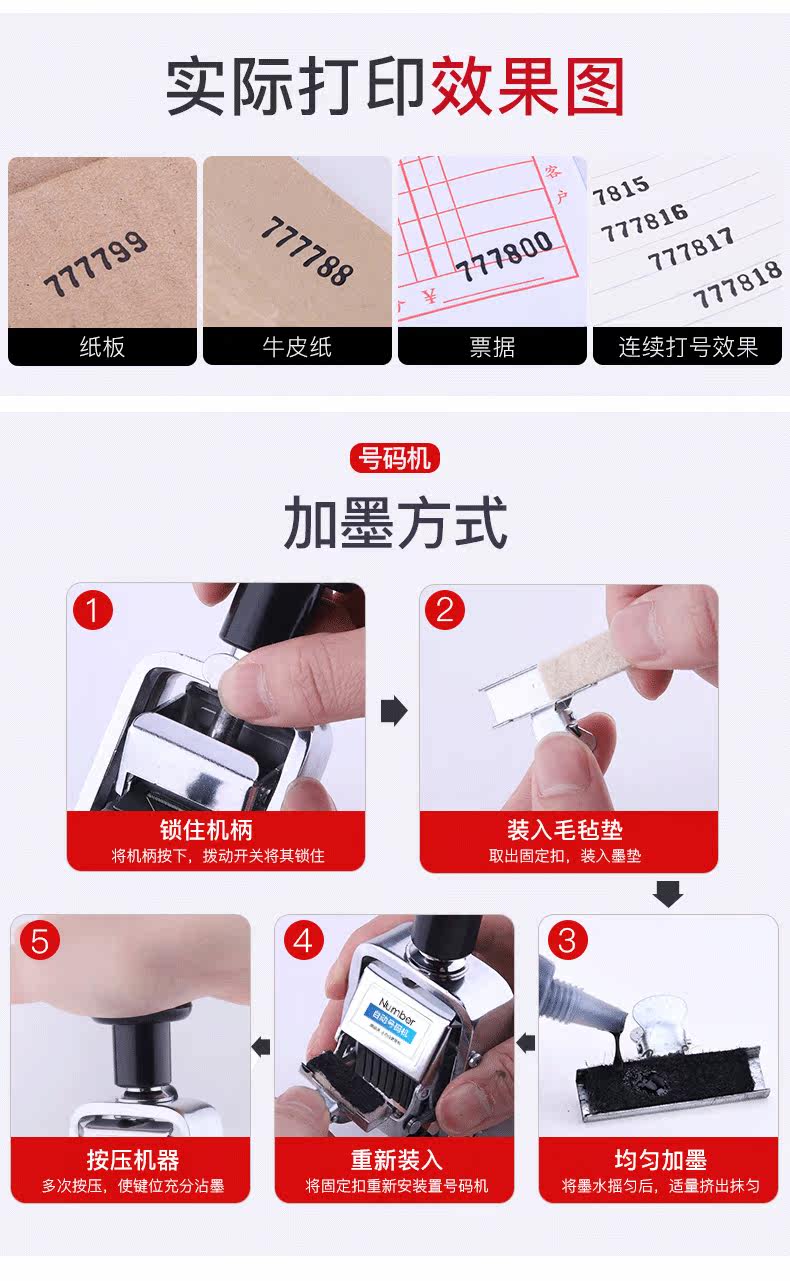 实际打印效果图

777799
纸板

777788
牛皮纸

客户
777800
¥
票据

7815
777816
777817
777818
连续打号效果

号码机

加墨方式

1
锁住机柄
将机柄按下，拨动开关将其锁住

2
装入毛毡垫
取出固定扣，装入墨垫

3
均匀加墨
将墨水摇匀后，适量挤出抹匀

4
Number
自动号码机
重新装入
将固定扣重新安装置号码机

5
按压机器
多次按压，使键位充分沾墨