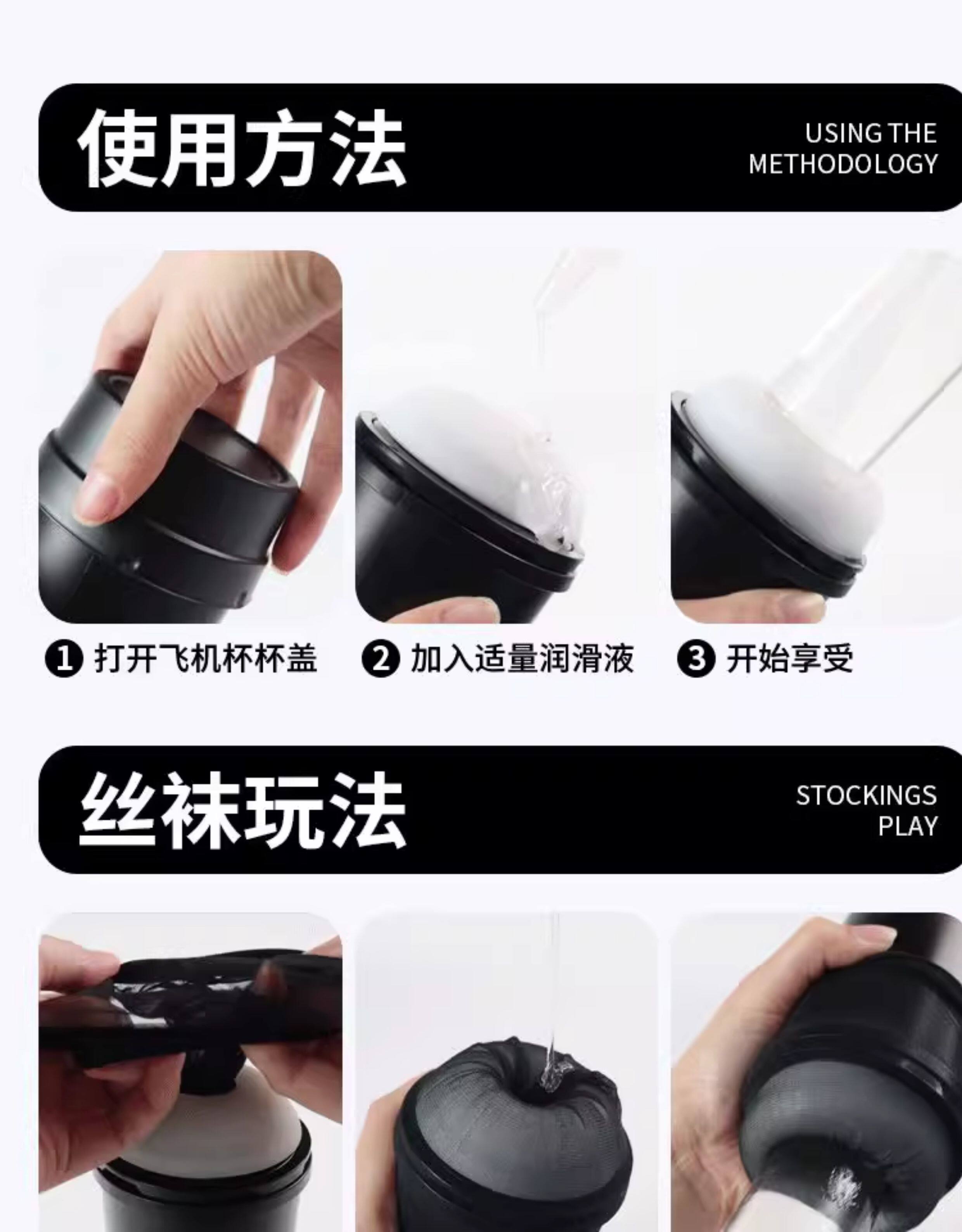 使用方法

USING THE METHODOLOGY

❶ 打开飞机杯杯盖 ❷ 加入适量润滑液 ❸ 开始享受

丝袜玩法

STOCKINGS PLAY