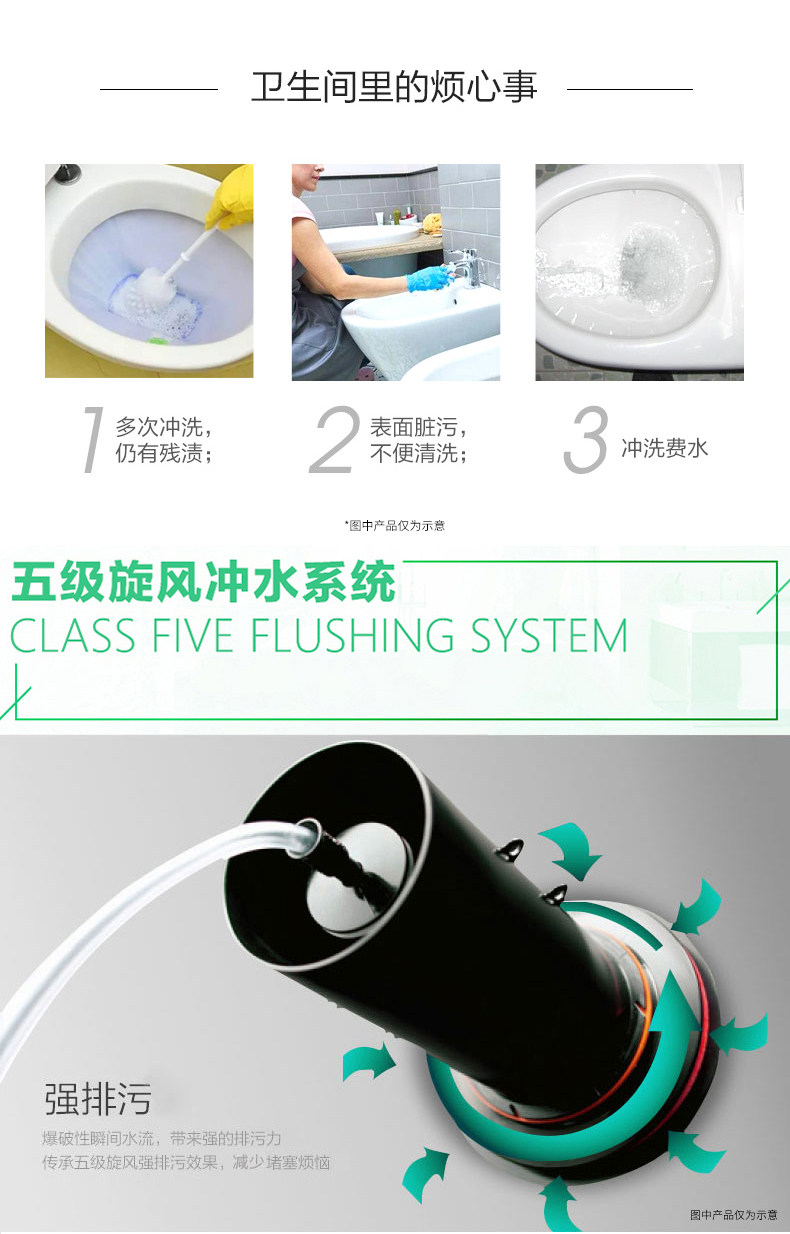 卫生间里的烦心事

1 多次冲洗，仍有残渍；

2 表面脏污，不便清洗；

3 冲洗费水

*图中产品仅为示意

五级旋风冲水系统
CLASS FIVE FLUSHING SYSTEM

强排污
爆破性瞬间水流，带来强的排污力
传承五级旋风强排污效果，减少堵塞烦恼

图中产品仅为示意