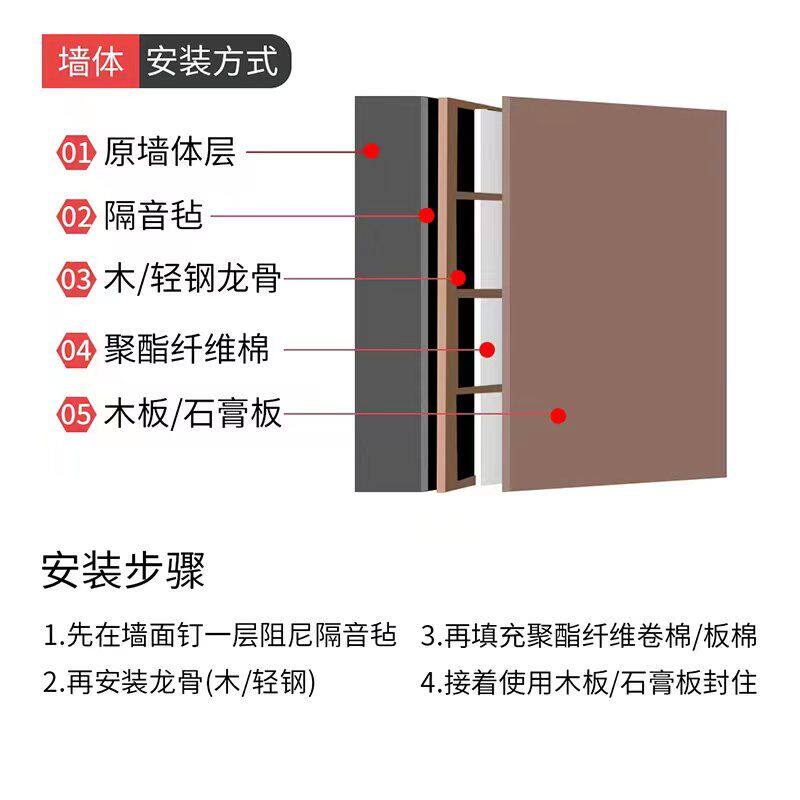 墙体 安装方式

01 原墙体层
02 隔音毡
03 木/轻钢龙骨
04 聚酯纤维棉
05 木板/石膏板

安装步骤

1.先在墙面钉一层阻尼隔音毡
2.再安装龙骨(木/轻钢)

3.再填充聚酯纤维卷棉/板棉
4.接着使用木板/石膏板封住