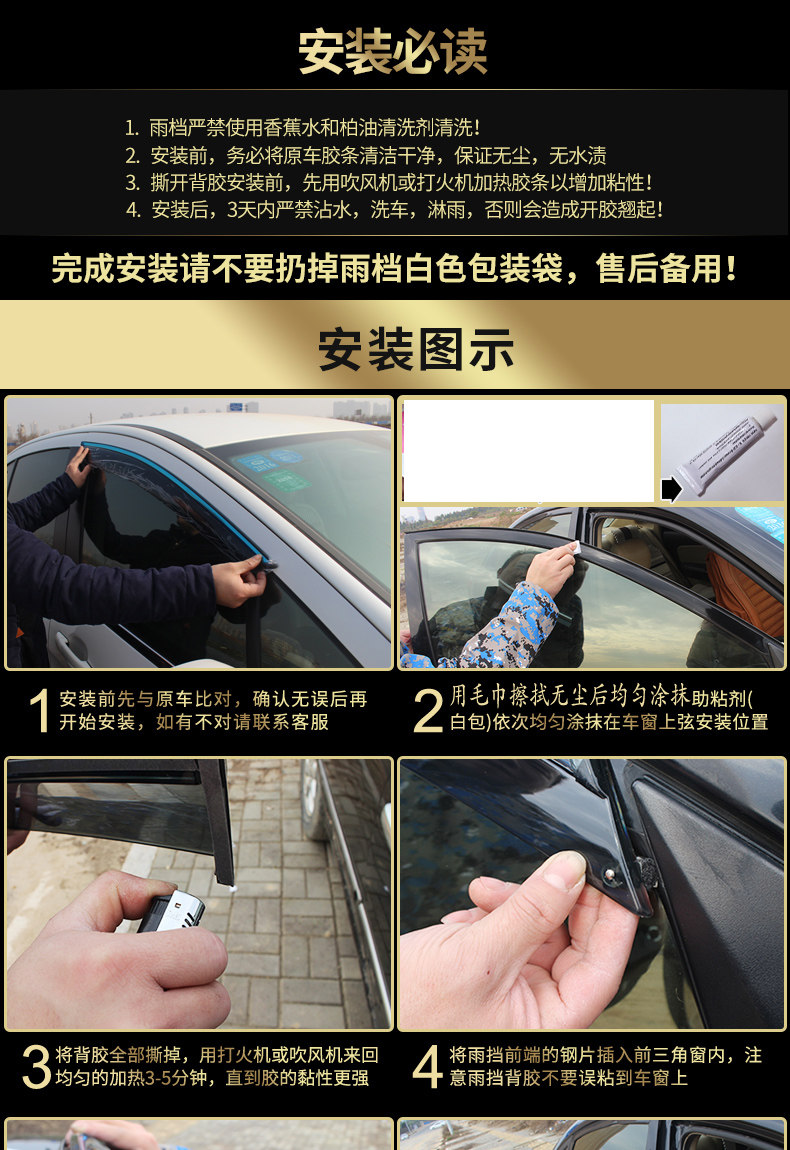 安装必读

1. 雨档严禁使用香蕉水和柏油清洗剂清洗！
2. 安装前，务必将原车胶条清洁干净，保证无尘，无水渍
3. 撕开背胶安装前，先用吹风机或打火机加热胶条以增加粘性！
4. 安装后，3天内严禁沾水，洗车，淋雨，否则会造成开胶翘起！

完成安装请不要扔掉雨档白色包装袋，售后备用！

安装图示

1 安装前先与原车比对，确认无误后再开始安装，如有不对请联系客服

2 用毛巾擦拭无尘后均匀涂抹助粘剂(白包)依次均匀涂抹在车窗上弦安装位置

3 将背胶全部撕掉，用打火机或吹风机来回均匀的加热3-5分钟，直到胶的黏性更强

4 将雨挡前端的钢片插入前三角窗内，注意雨挡背胶不要误粘到车窗上