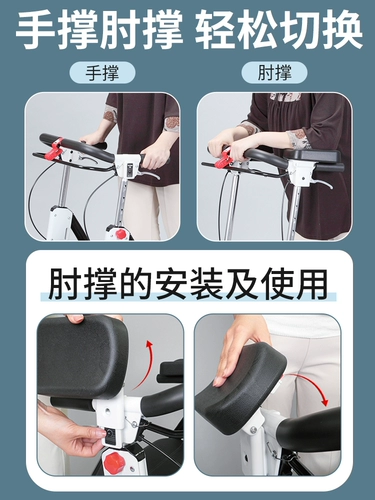 手撑肘撑 轻松切换

手撑

肘撑

肘撑的安装及使用