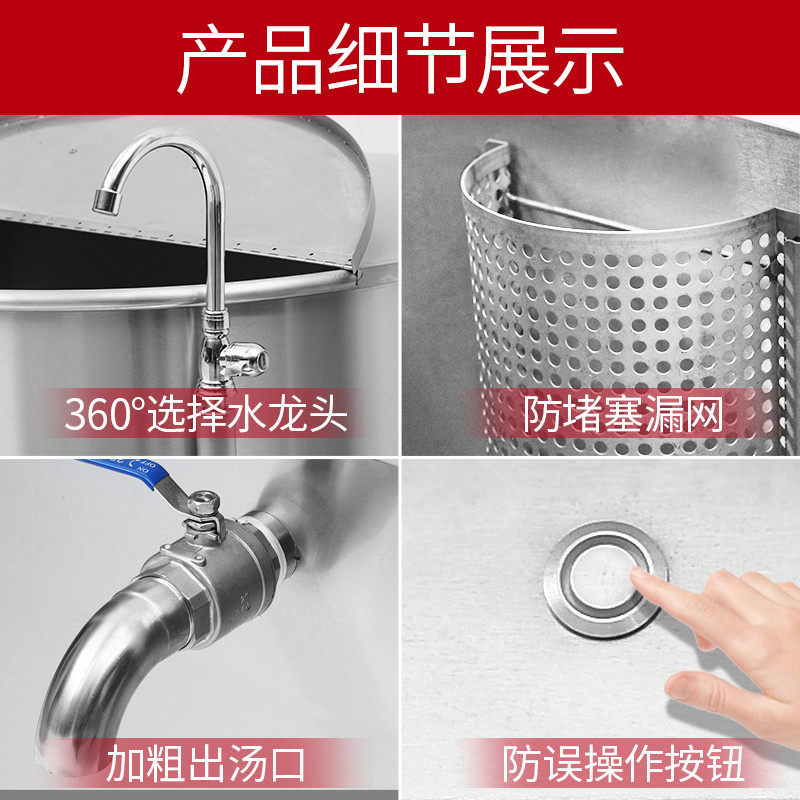 产品细节展示

360°选择水龙头

防堵塞漏网

加粗出汤口

防误操作按钮