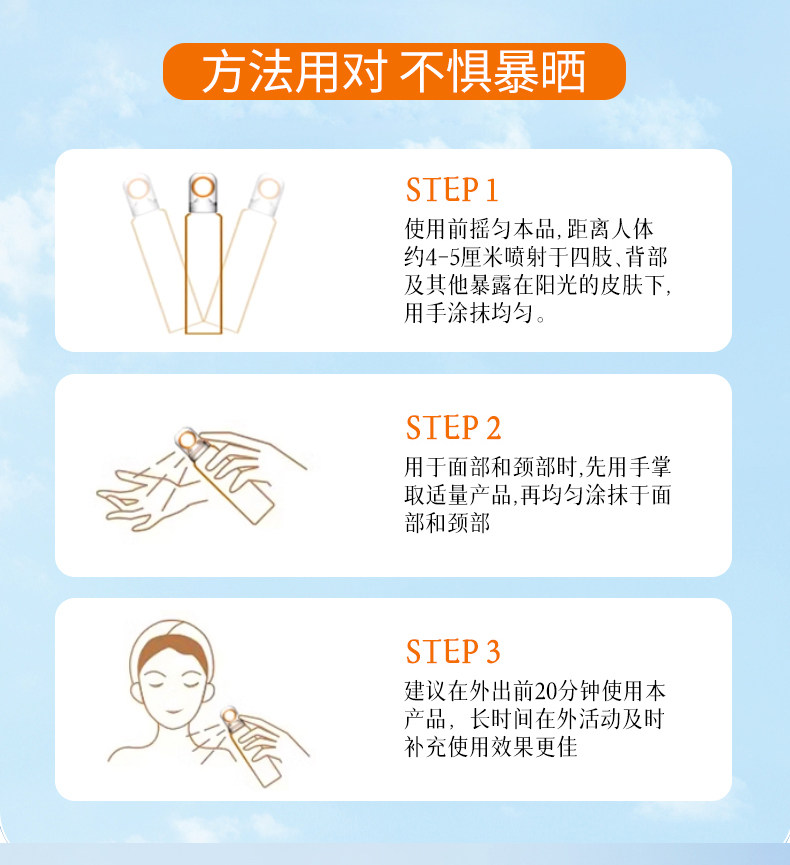 方法用对 不惧暴晒

STEP 1
使用前摇匀本品,距离人体约4-5厘米喷射于四肢、背部及其他暴露在阳光的皮肤下,用手涂抹均匀。

STEP 2
用于面部和颈部时,先用手掌取适量产品,再均匀涂抹于面部和颈部

STEP 3
建议在外出前20分钟使用本产品,长时间在外活动及时补充使用效果更佳