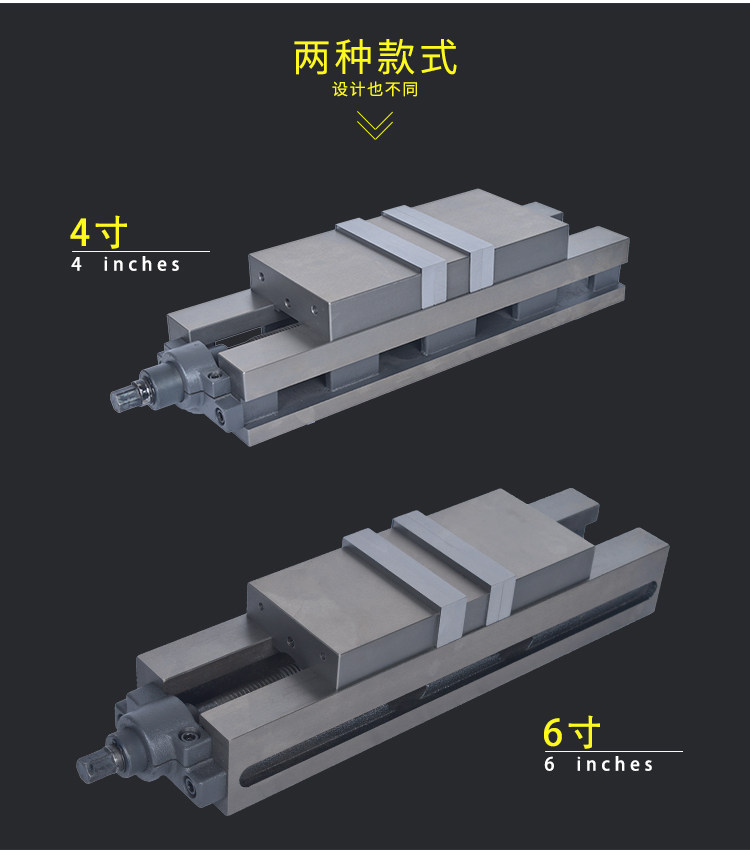 两种款式
设计也不同

4寸
4 inches

6寸
6 inches