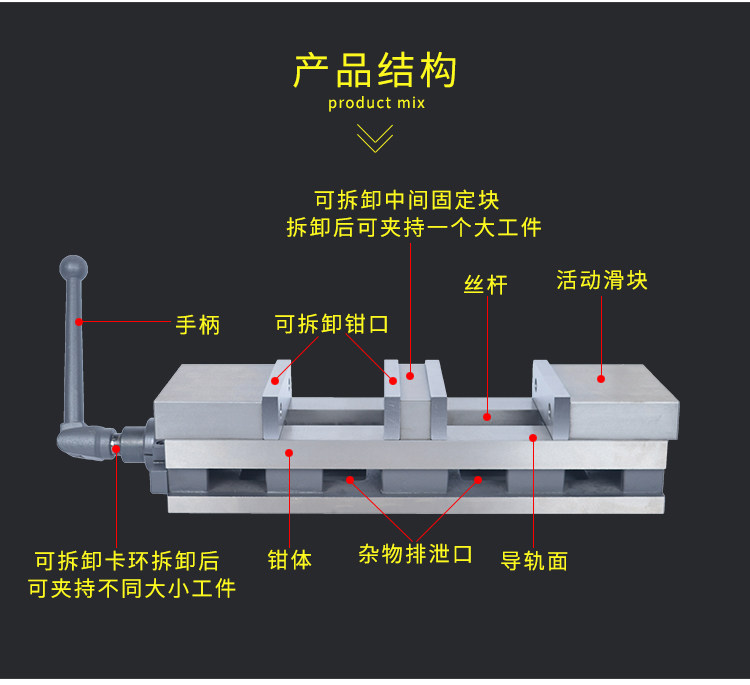 产品结构
product mix

可拆卸中间固定块
拆卸后可夹持一个大工件

丝杆

活动滑块

手柄

可拆卸钳口

可拆卸卡环拆卸后
可夹持不同大小工件

钳体

杂物排泄口

导轨面