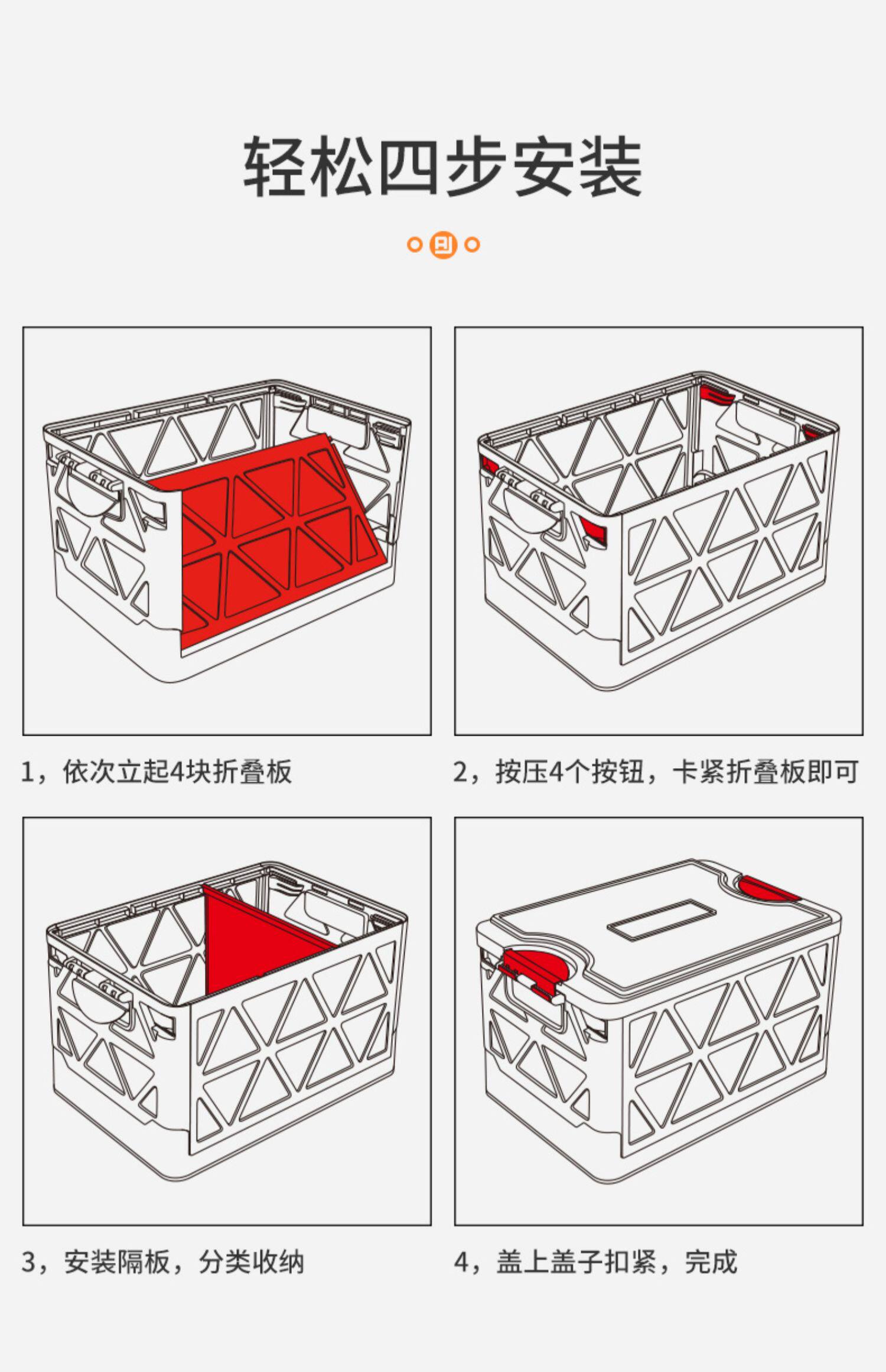 轻松四步安装

1，依次立起4块折叠板

2，按压4个按钮，卡紧折叠板即可

3，安装隔板，分类收纳

4，盖上盖子扣紧，完成