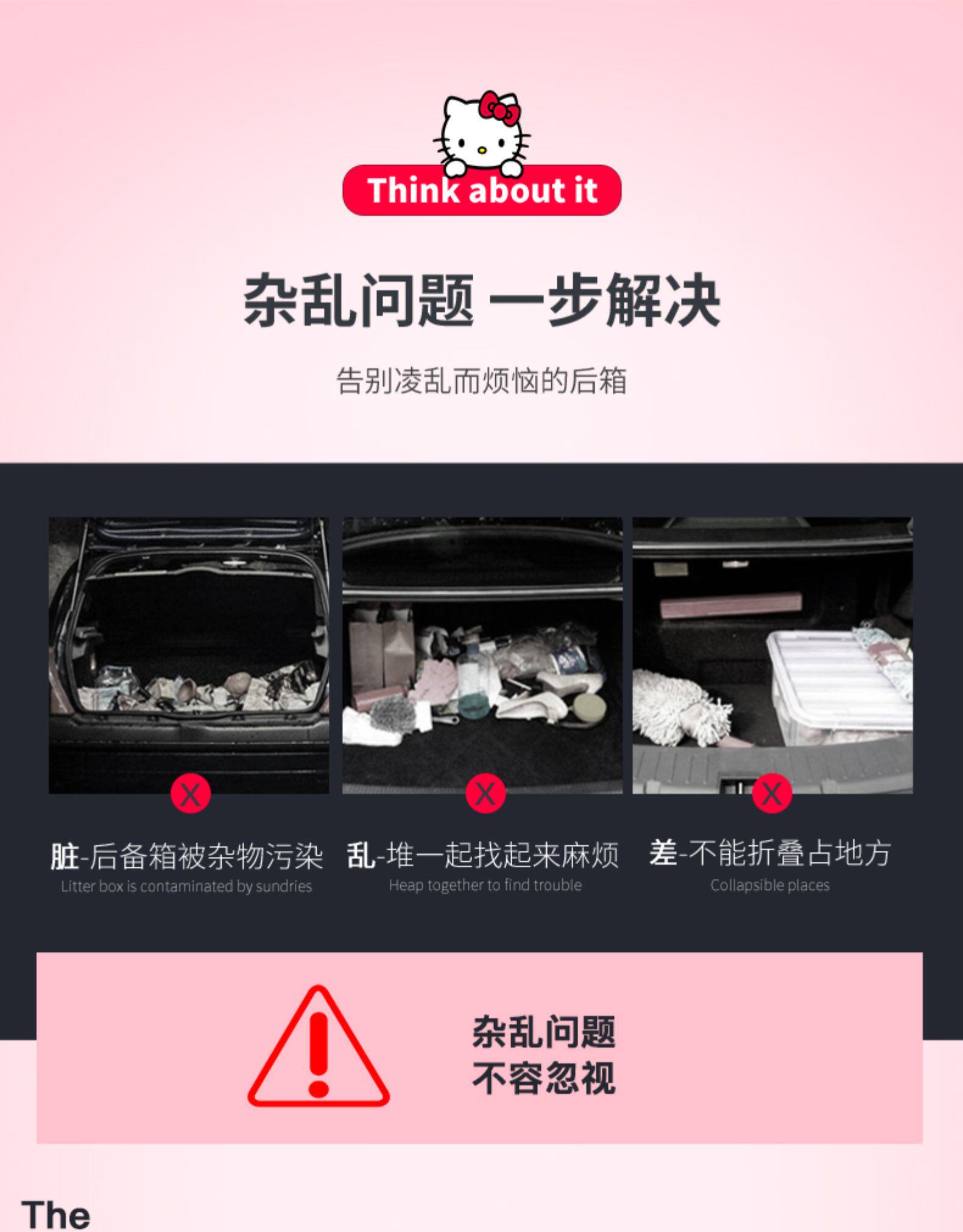 Think about it

杂乱问题 一步解决

告别凌乱而烦恼的后箱

X

脏-后备箱被杂物污染
Litter box is contaminated by sundries

X

乱-堆一起找起来麻烦
Heap together to find trouble

X

差-不能折叠占地方
Collapsible places

杂乱问题
不容忽视

The