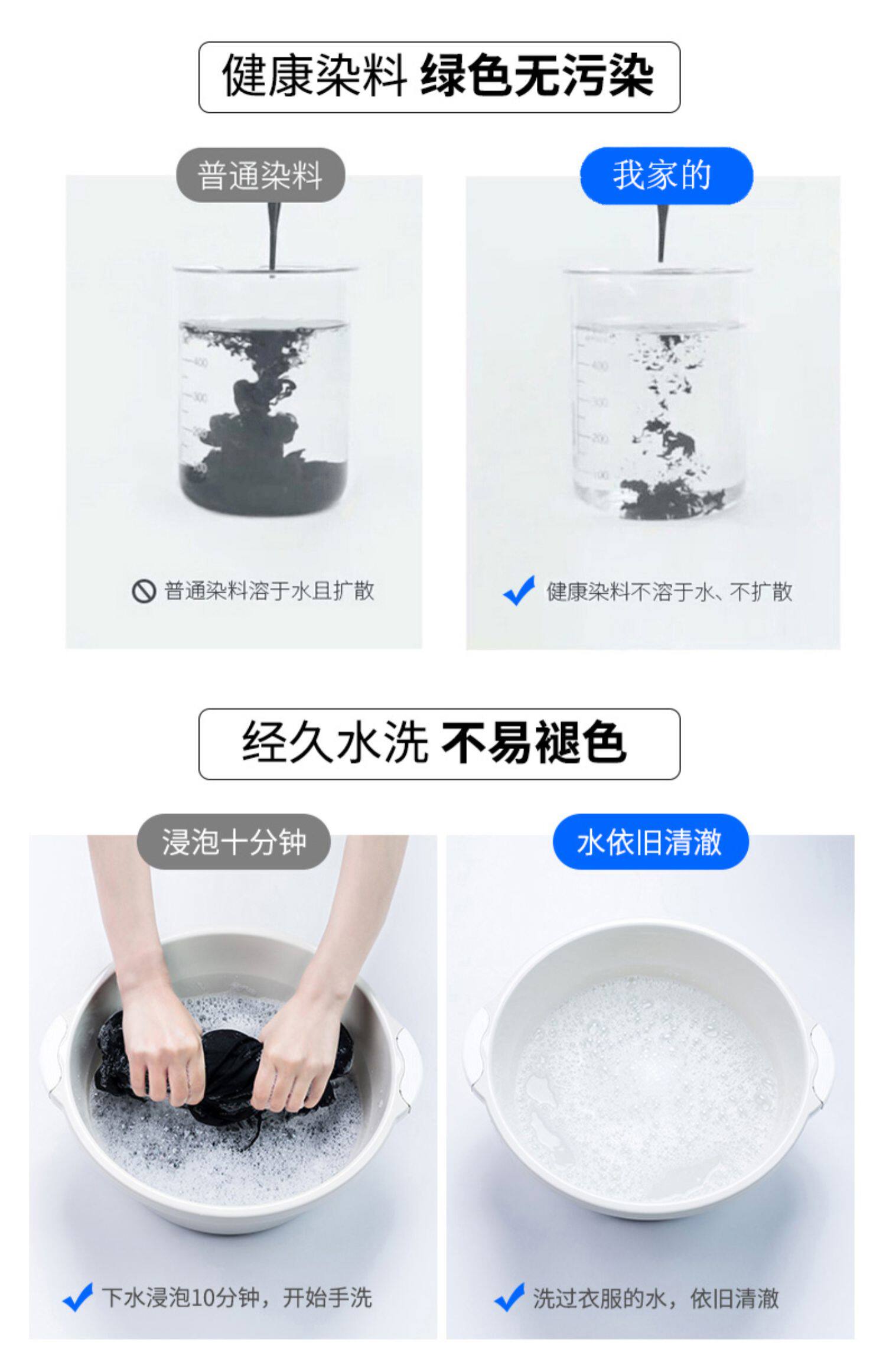 健康染料 绿色无污染

普通染料

400
300
200
100

普通染料溶于水且扩散

我家的

400
300
200
100

健康染料不溶于水、不扩散

经久水洗 不易褪色

浸泡十分钟

下水浸泡10分钟，开始手洗

水依旧清澈

洗过衣服的水，依旧清澈