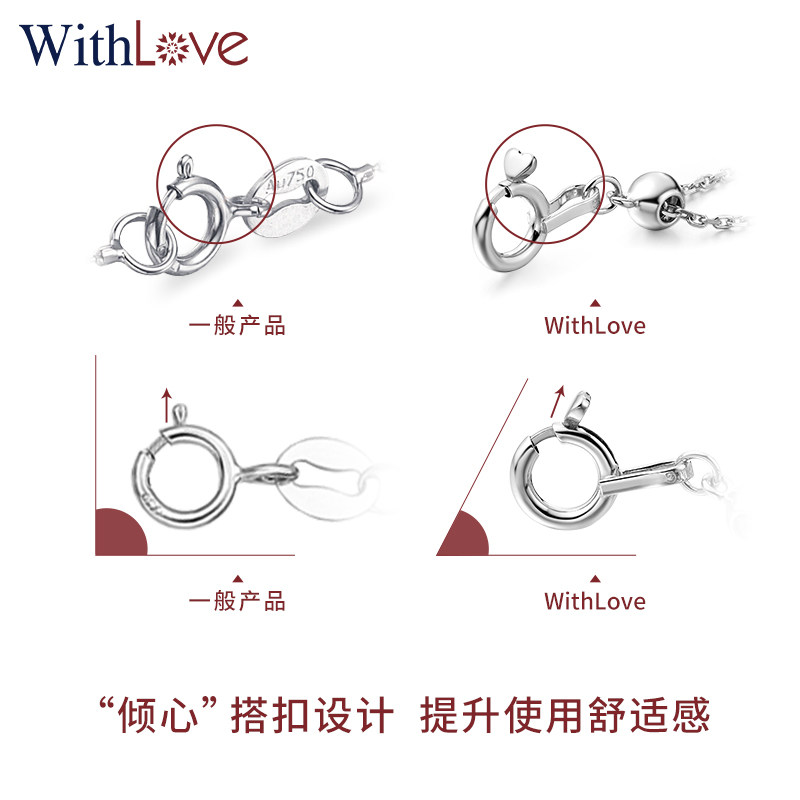 WithLove

Au750

一般产品

WithLove

一般产品

WithLove

“倾心”搭扣设计 提升使用舒适感