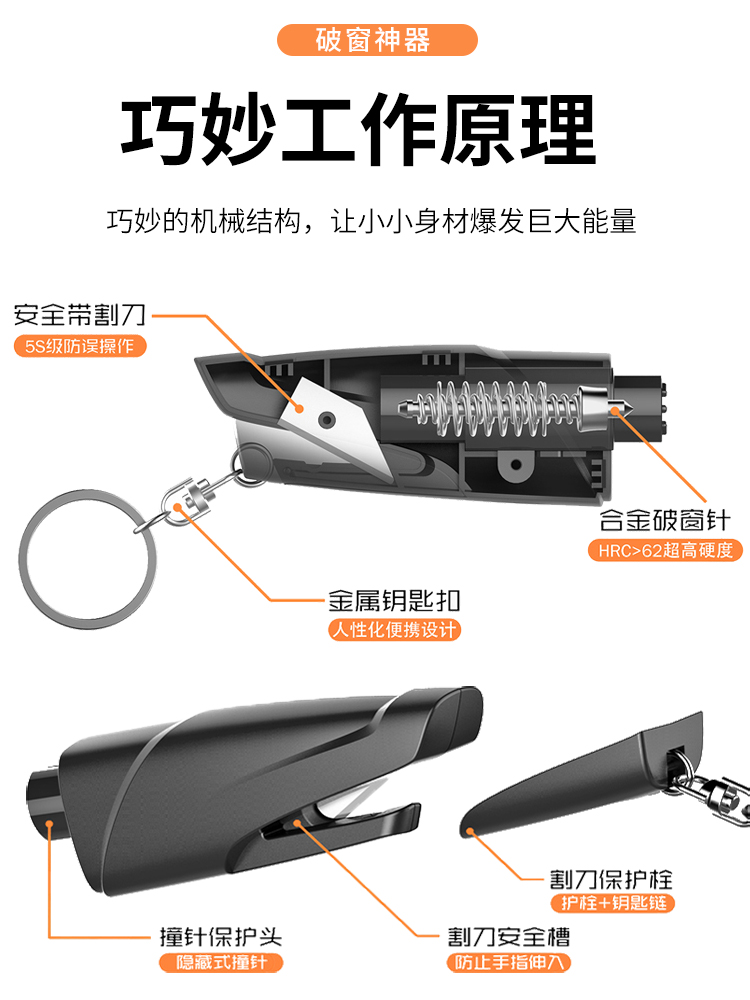 破窗神器

巧妙工作原理

巧妙的机械结构，让小小身材爆发巨大能量

安全带割刀
5S级防误操作

合金破窗针
HRC>62超高硬度

金属钥匙扣
人性化便携设计

割刀保护栓
护栓+钥匙链

撞针保护头
隐藏式撞针

割刀安全槽
防止手指伸入