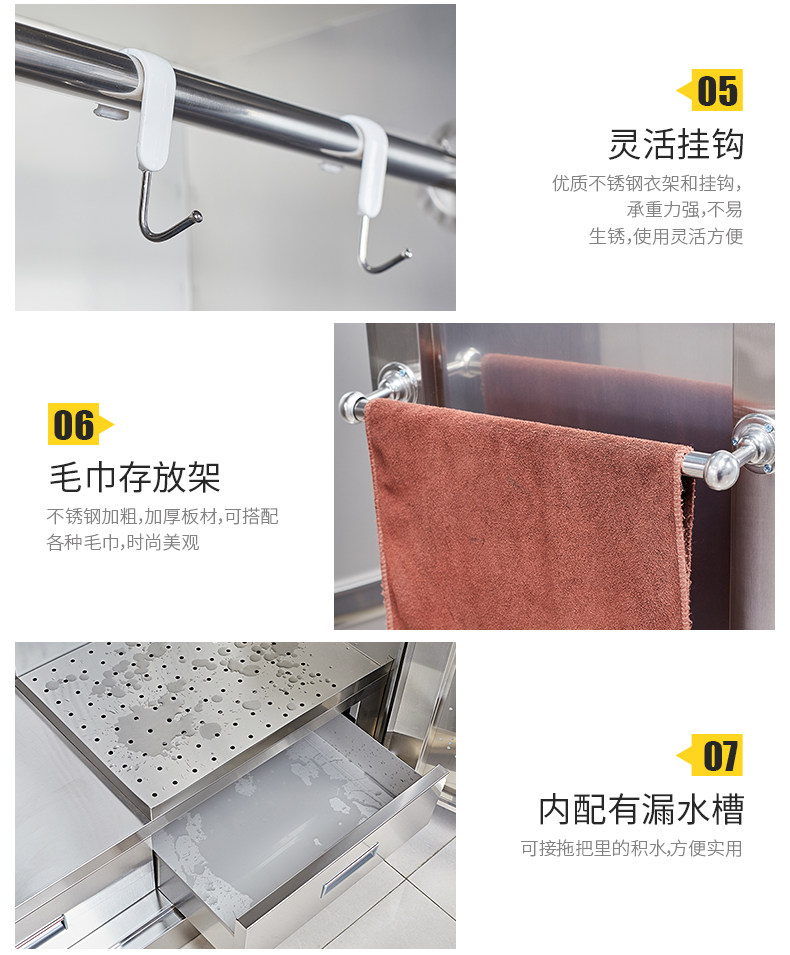 05

灵活挂钩

优质不锈钢衣架和挂钩，承重力强，不易生锈，使用灵活方便

06

毛巾存放架

不锈钢加粗，加厚板材，可搭配各种毛巾，时尚美观

07

内配有漏水槽

可接拖把里的积水，方便实用