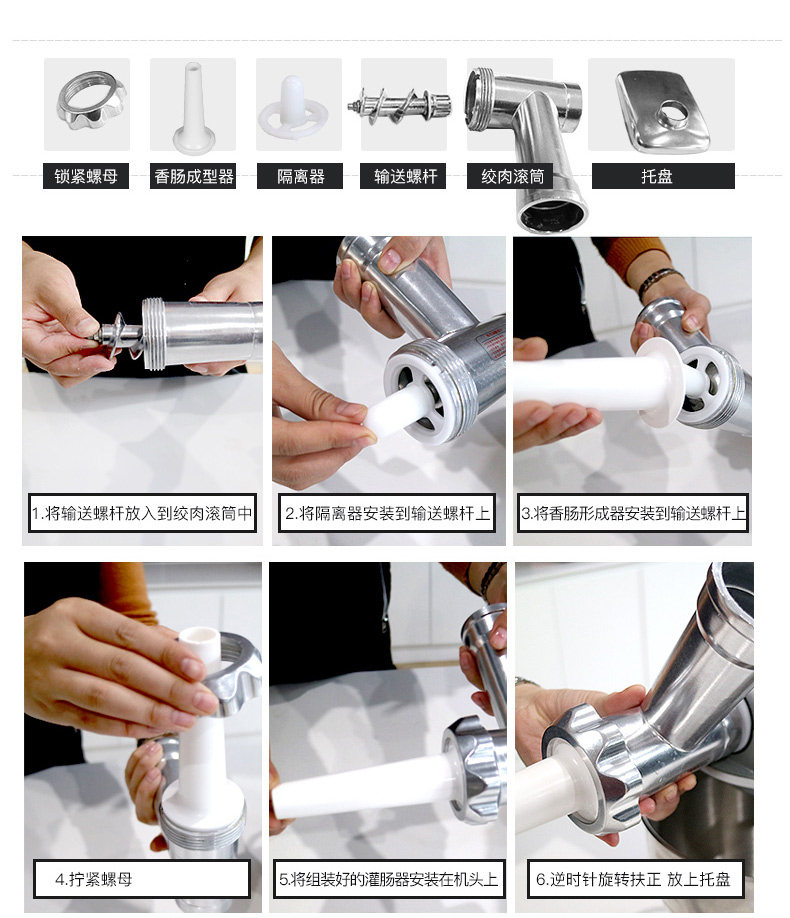 锁紧螺母

香肠成型器

隔离器

输送螺杆

绞肉滚筒

托盘

1.将输送螺杆放入到绞肉滚筒中

2.将隔离器安装到输送螺杆上

3.将香肠形成器安装到输送螺杆上

4.拧紧螺母

5.将组装好的灌肠器安装在机头上

6.逆时针旋转扶正 放上托盘